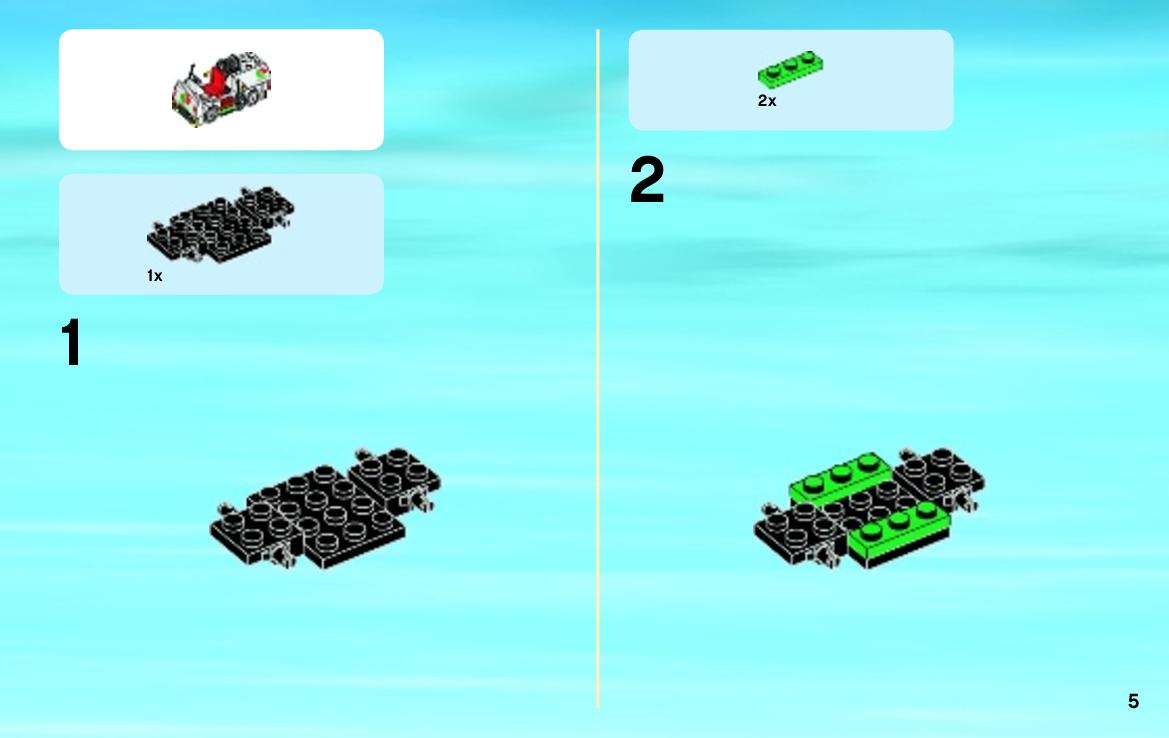 1x

1

2x

2

5