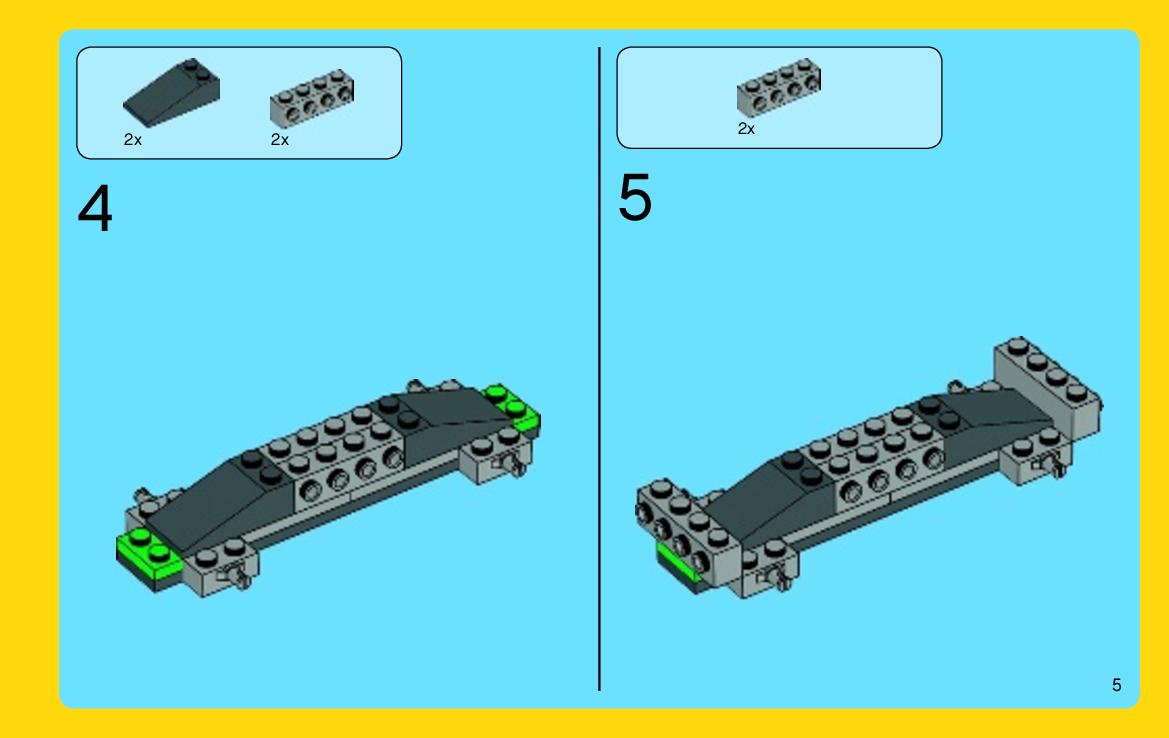 2x 2x

4

2x

5

5