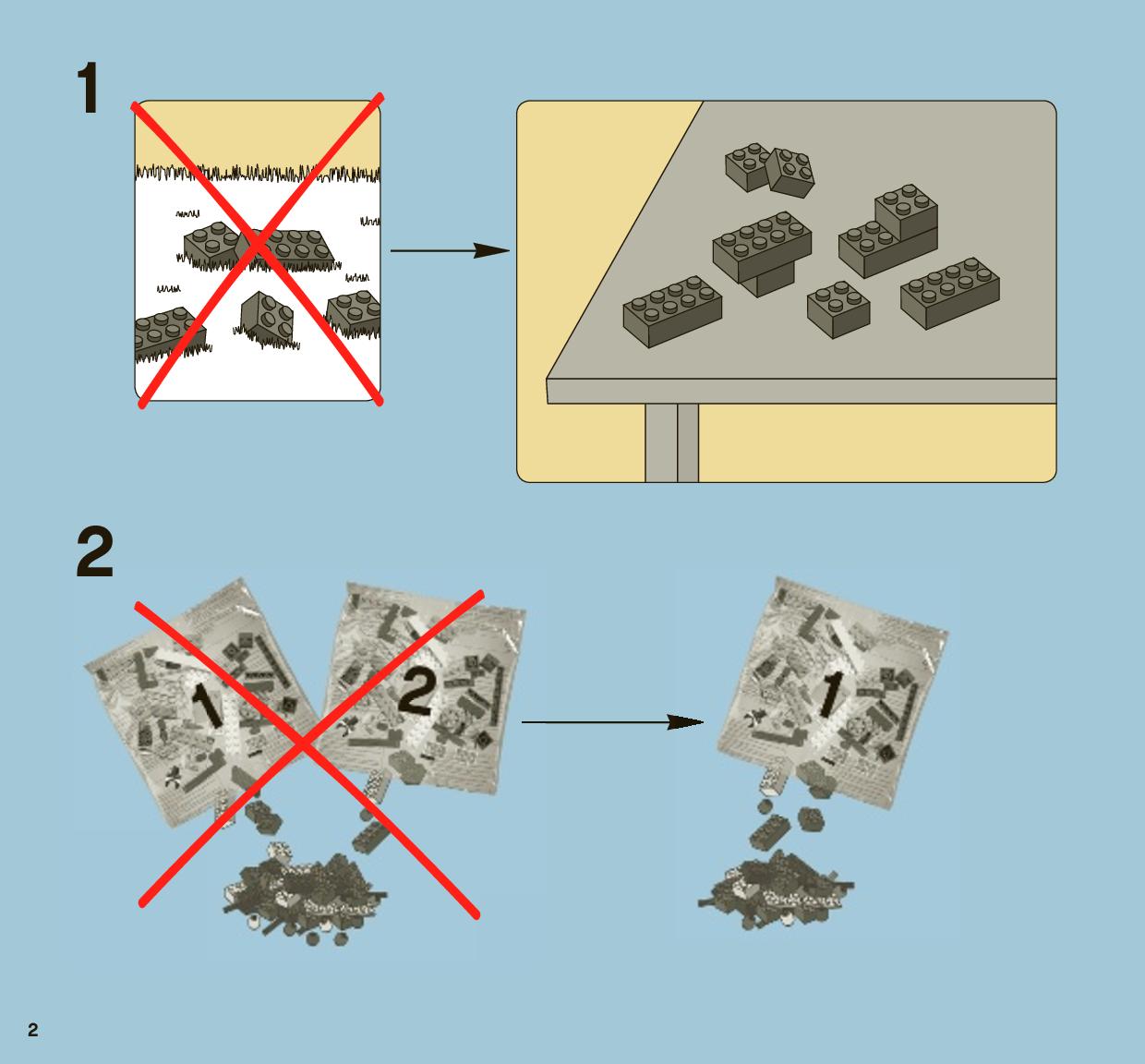 1

2

1

2

1

2