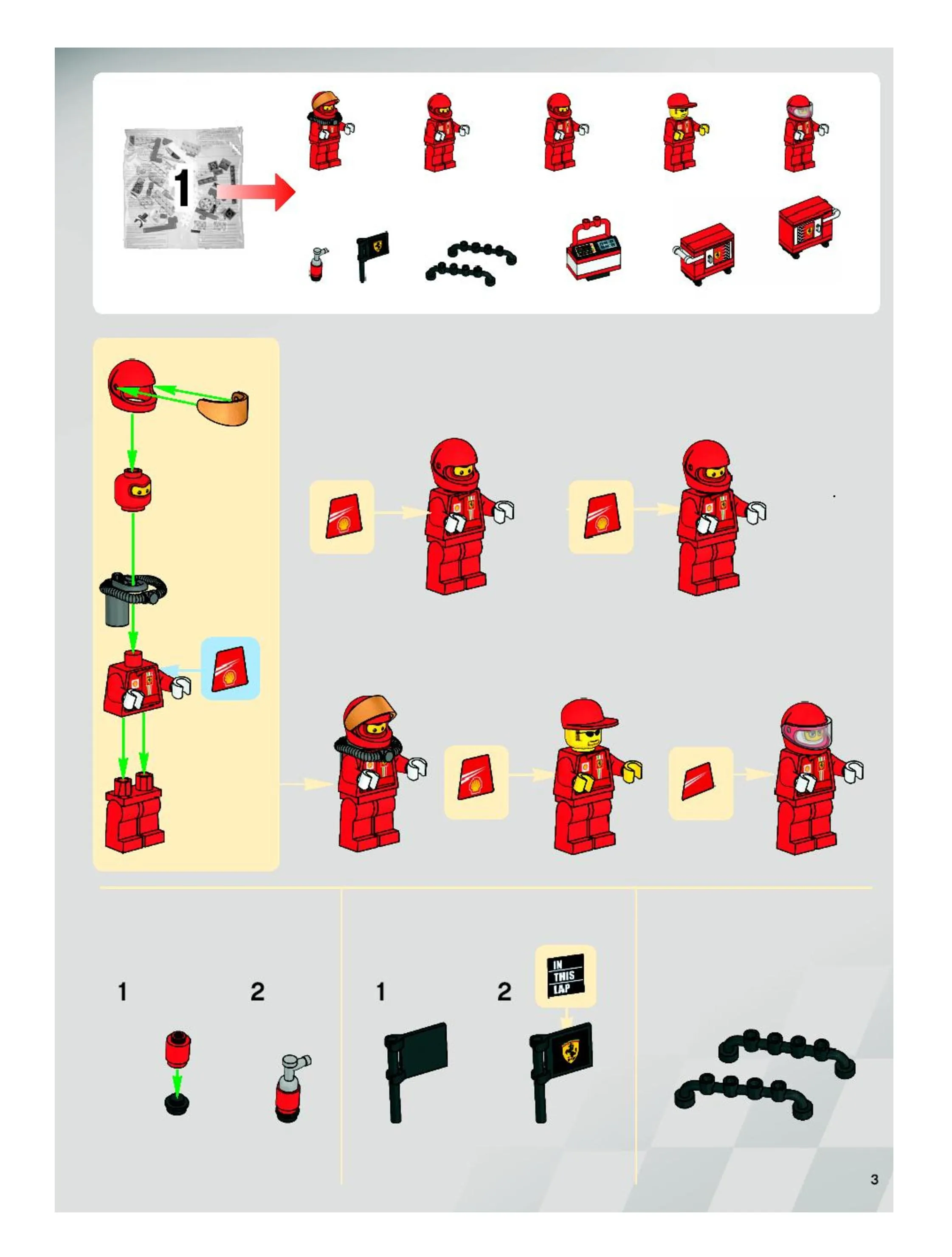 1

1

2

1

2

IN THIS LAP

3