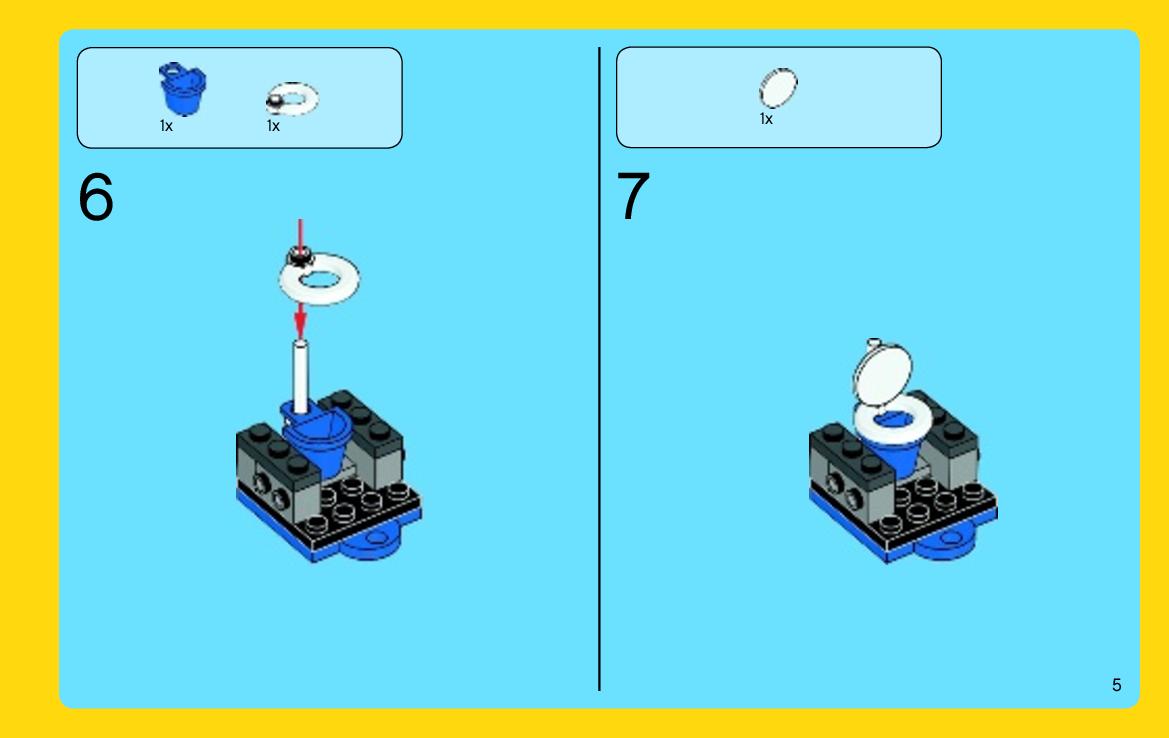 1x
1x

6

1x

7

5