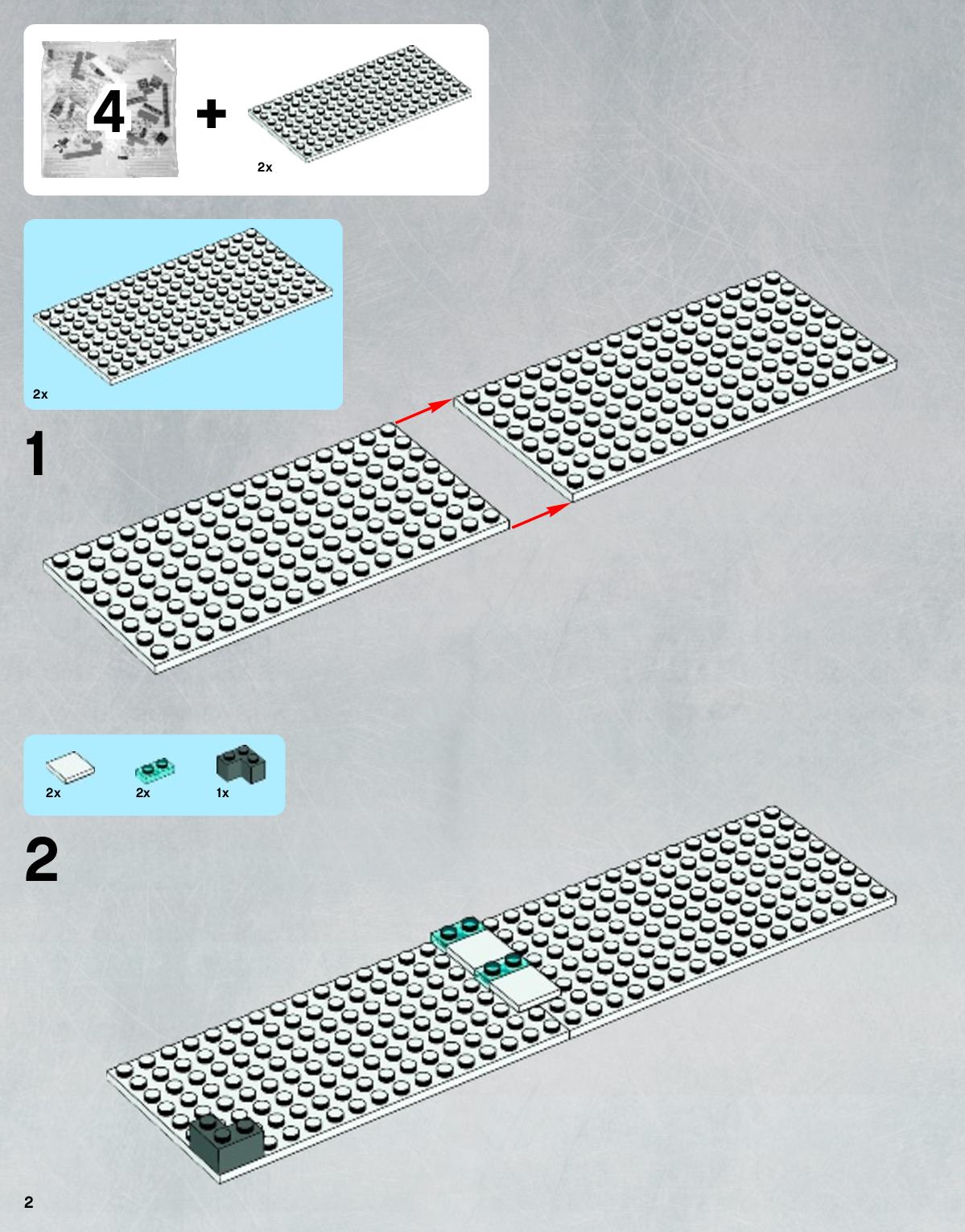 4 +

2x

2x

1

2x 2x 1x

2

2