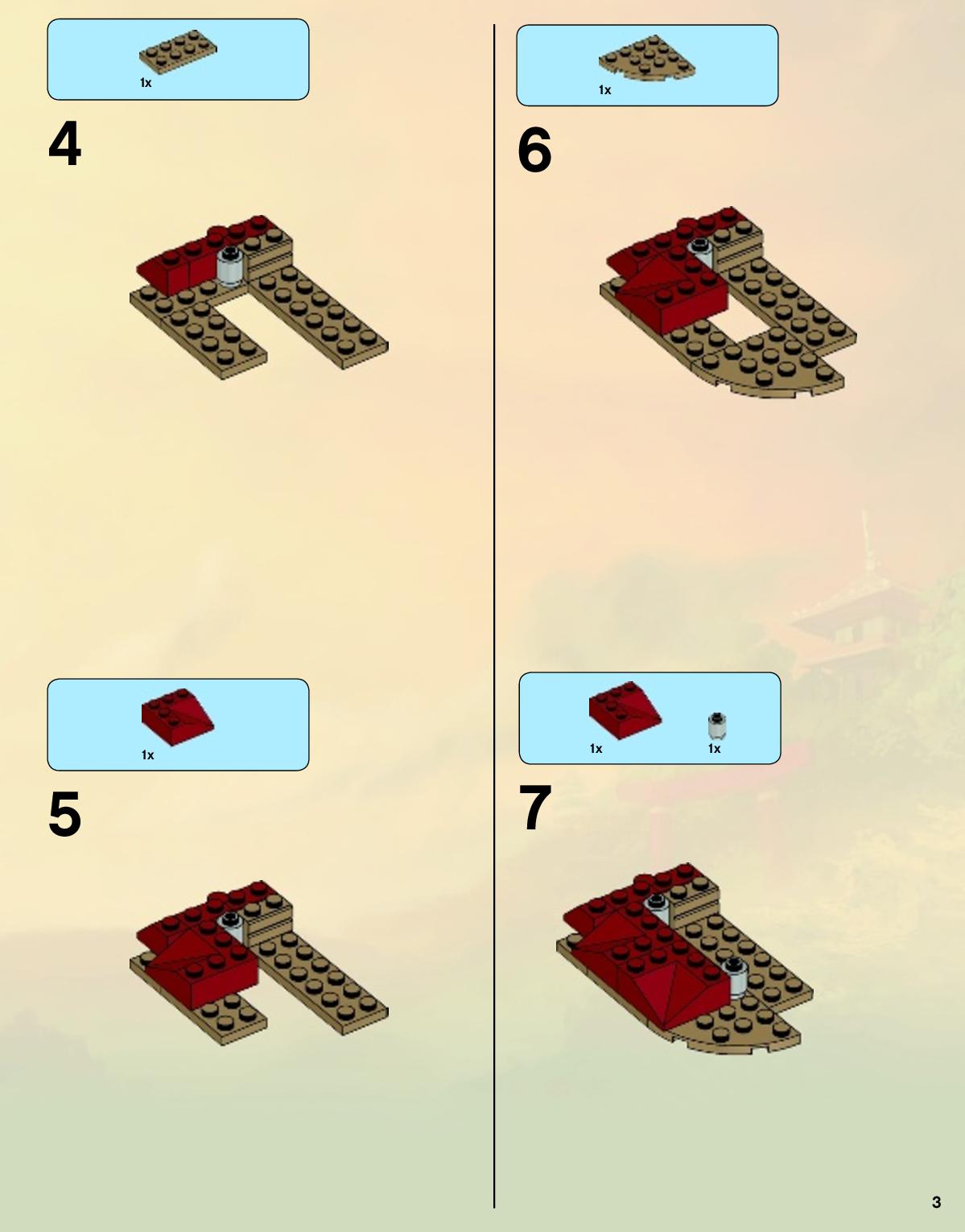 1x

4

1x

5

1x

6

1x

1x

7

3