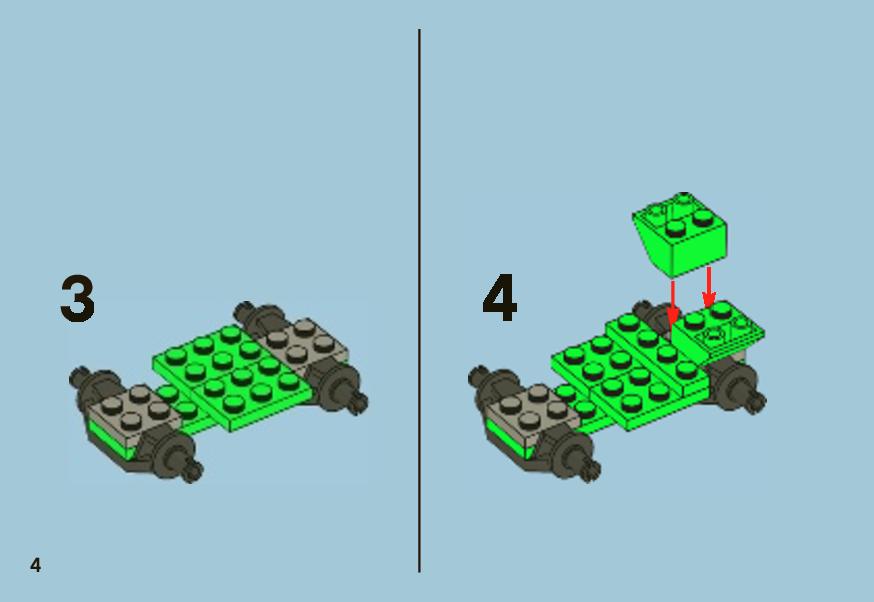 3

4

4