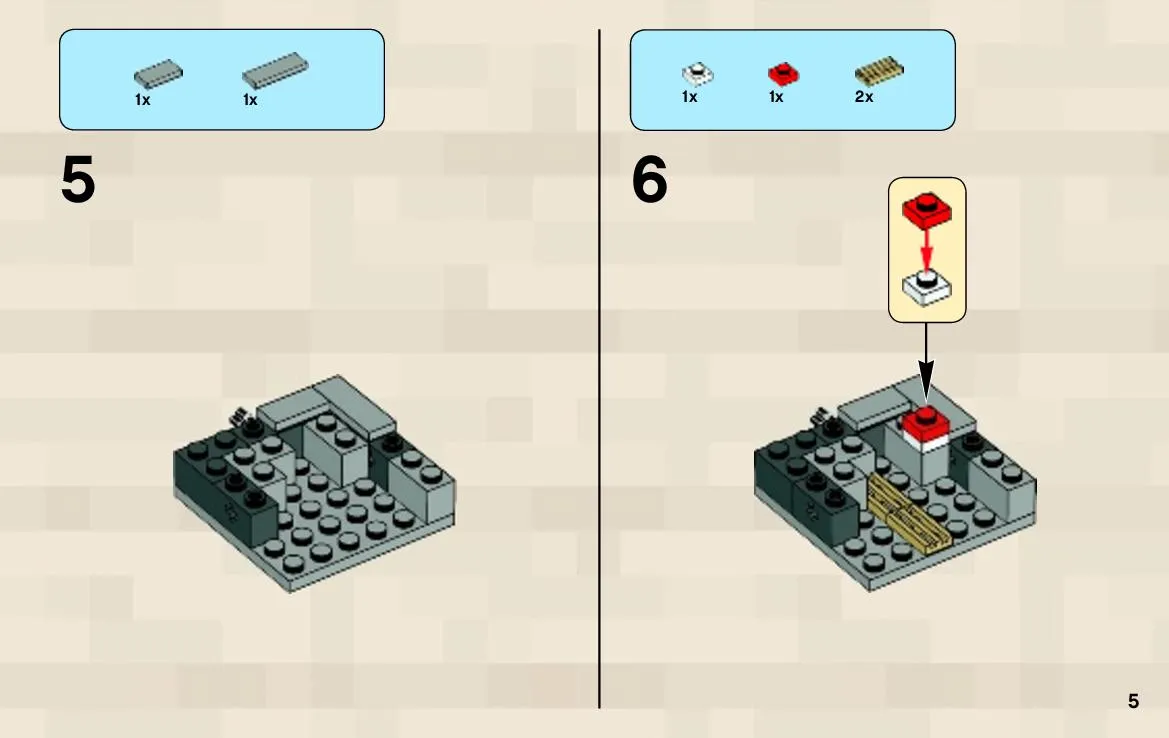 1x 1x

5

1x 1x 2x

6

5