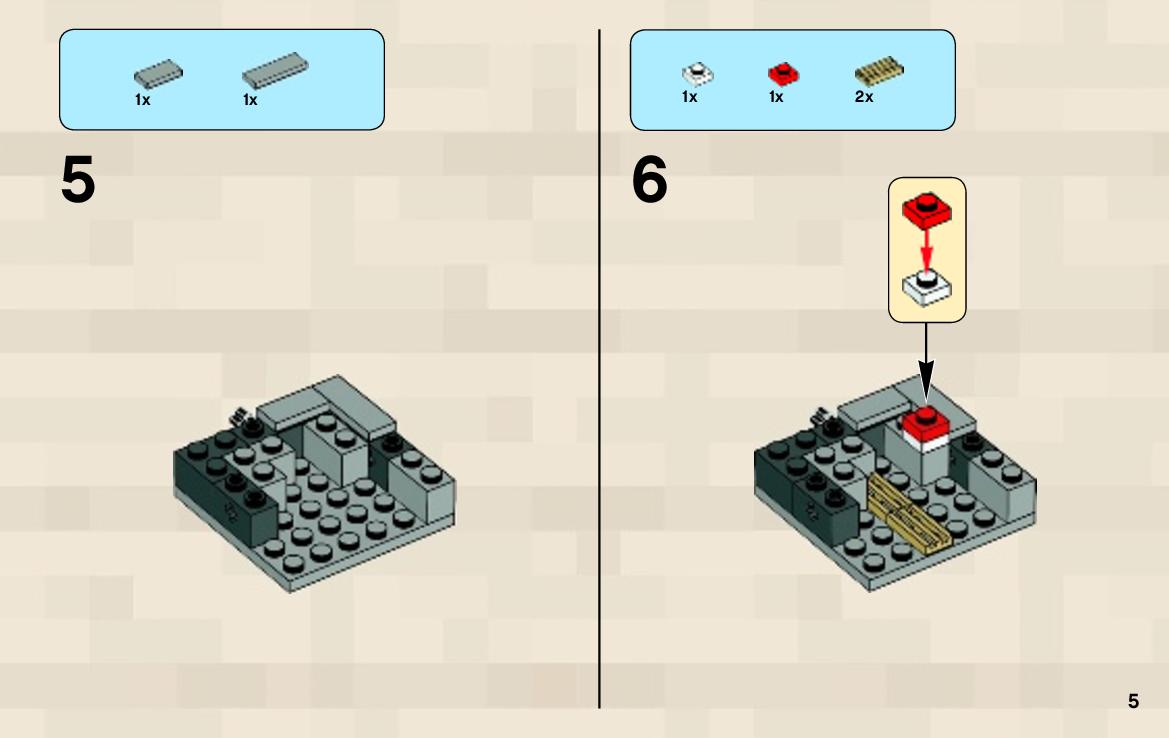 1x 1x

5

1x 1x 2x

6

5