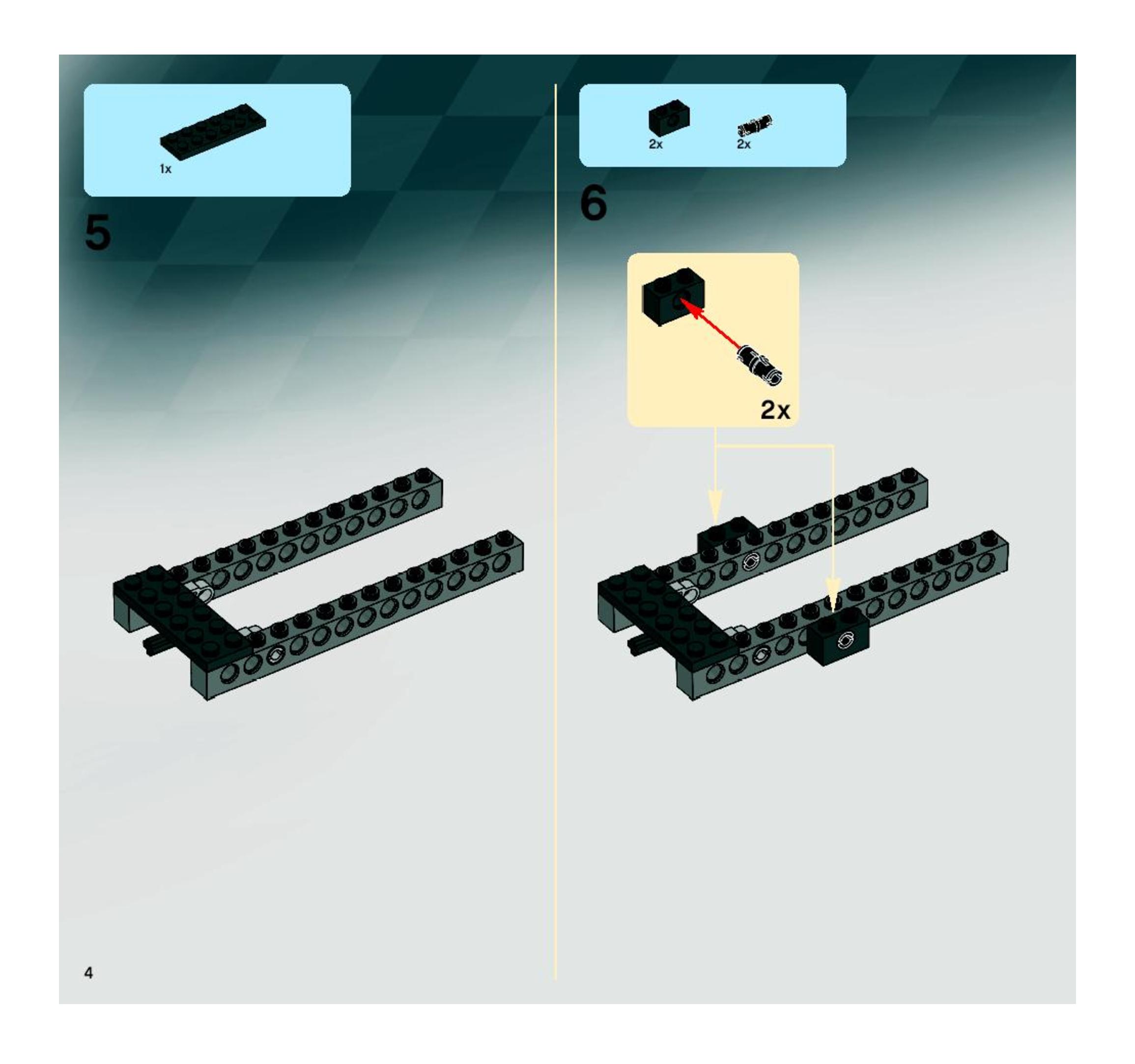 1x

5

2x 2x

6

2x

4