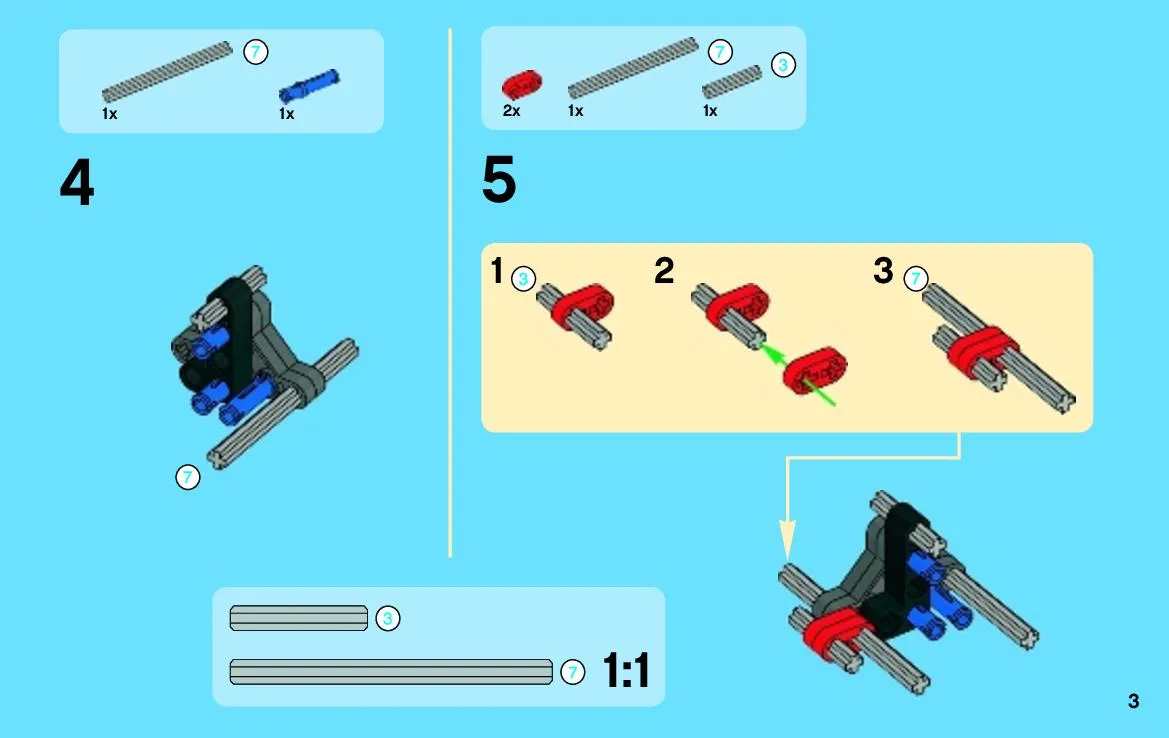 7
1x
1x

4

7

7
3
2x
1x
1x

5

1
3
2
3
7

3
7
1:1

3