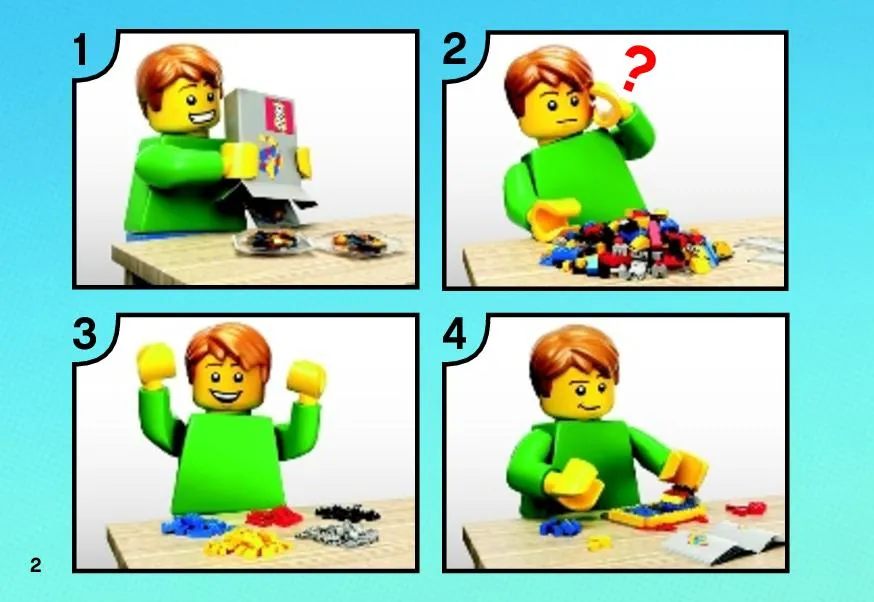 1

2

?

3

4

2