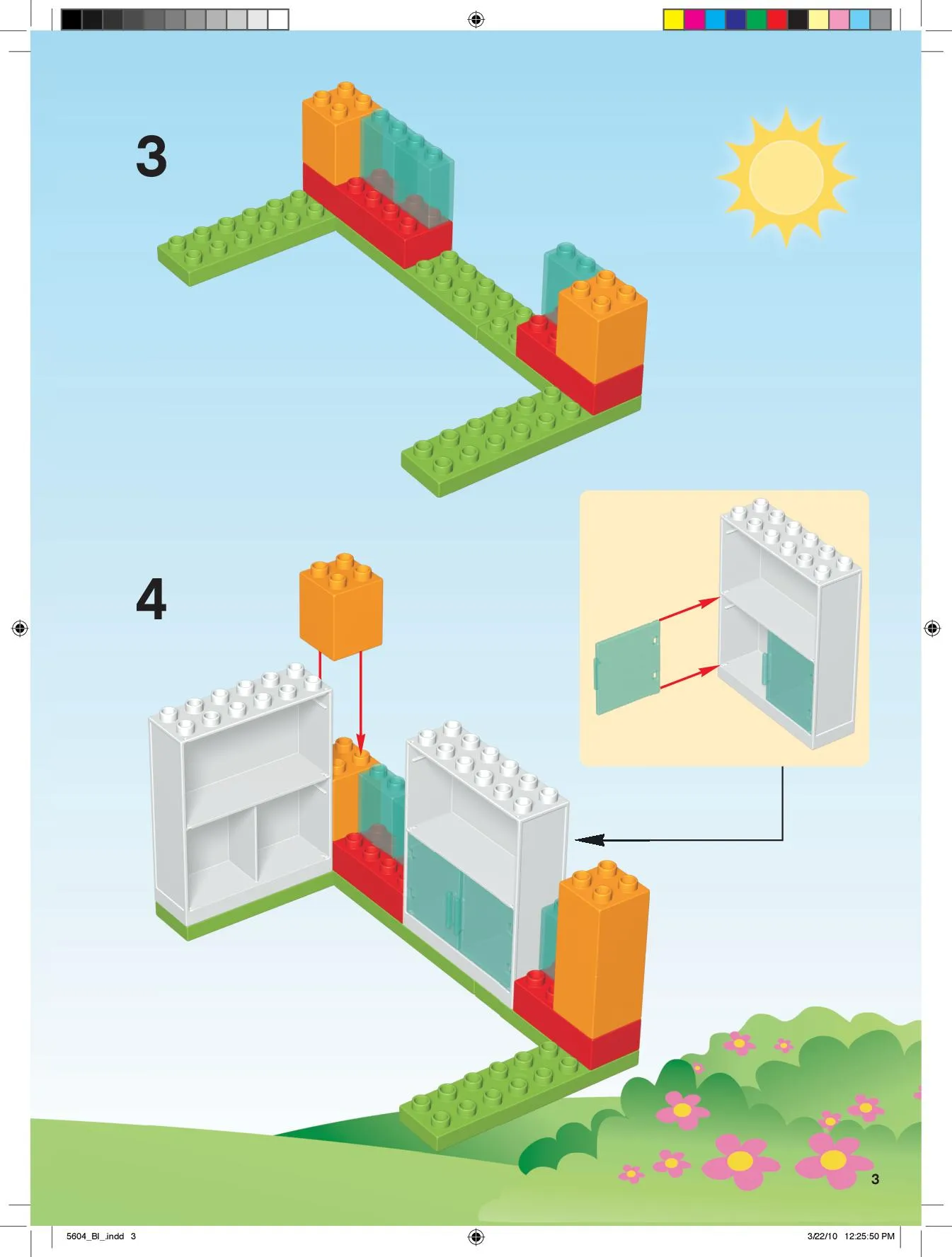 3

4

3

5604_BI_.indd 3

3/22/10 12:25:50 PM