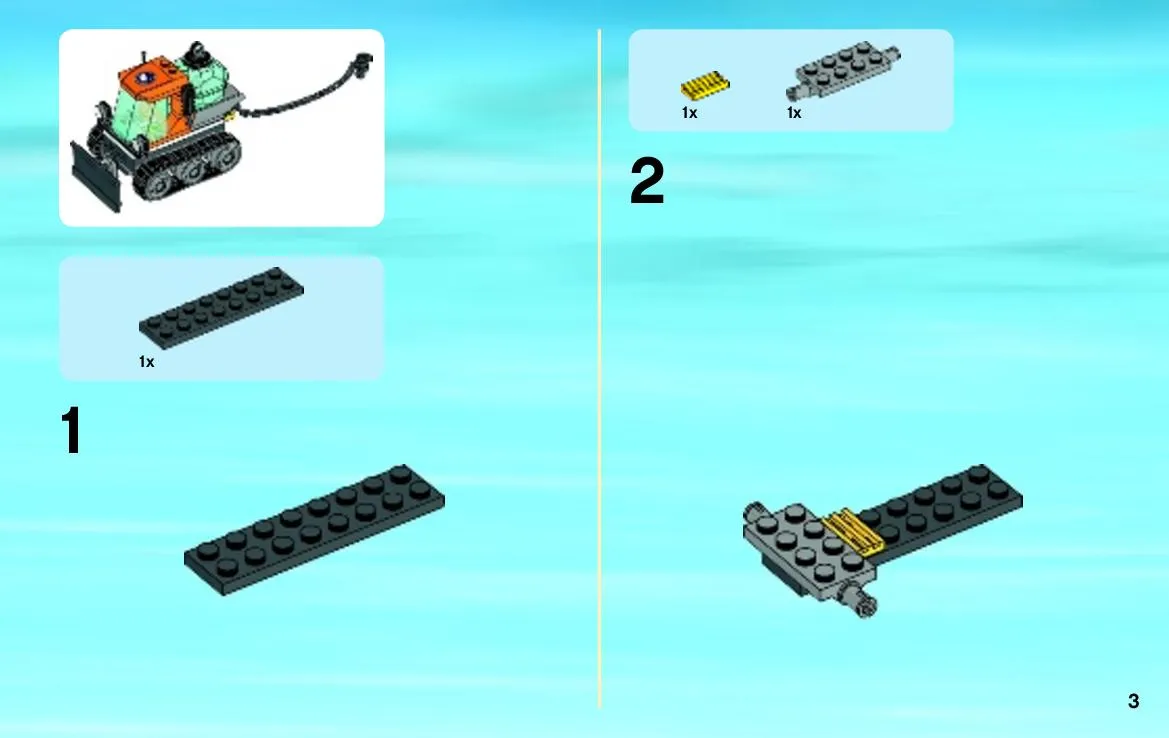 1x

1

1x 1x

2

3