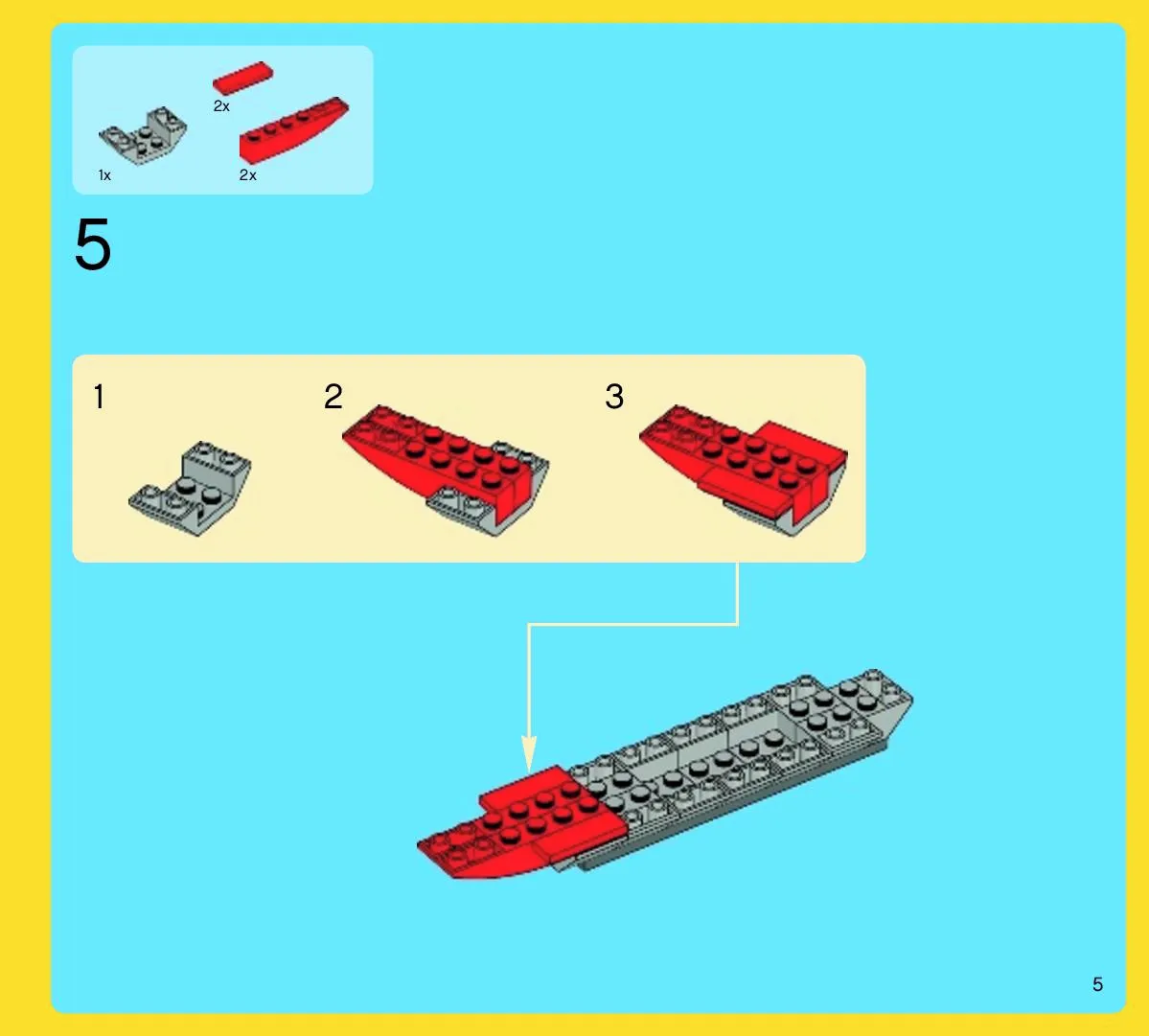 2x
1x
2x

5

1
2
3

5