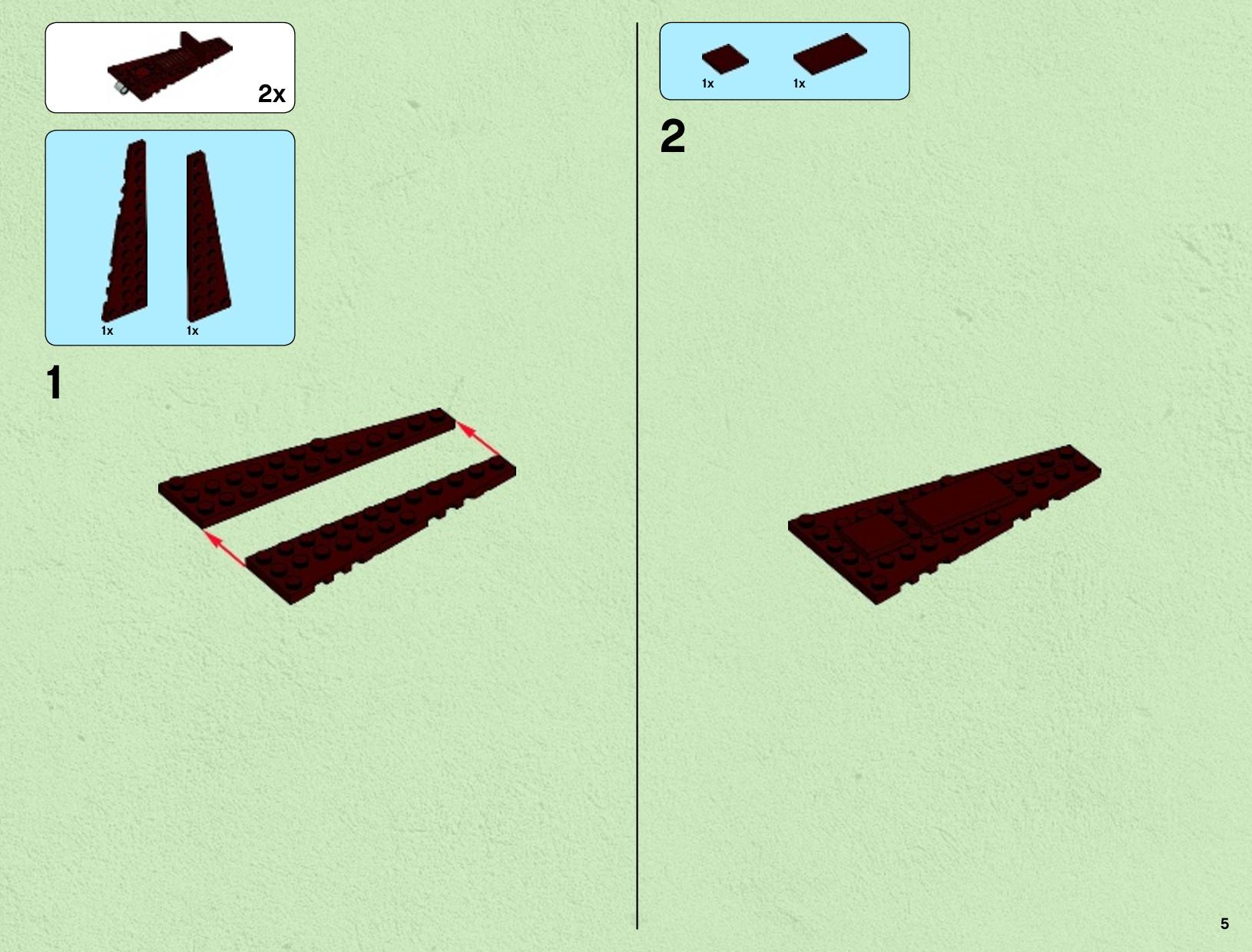 2x

1x 1x

1

1x 1x

2

5