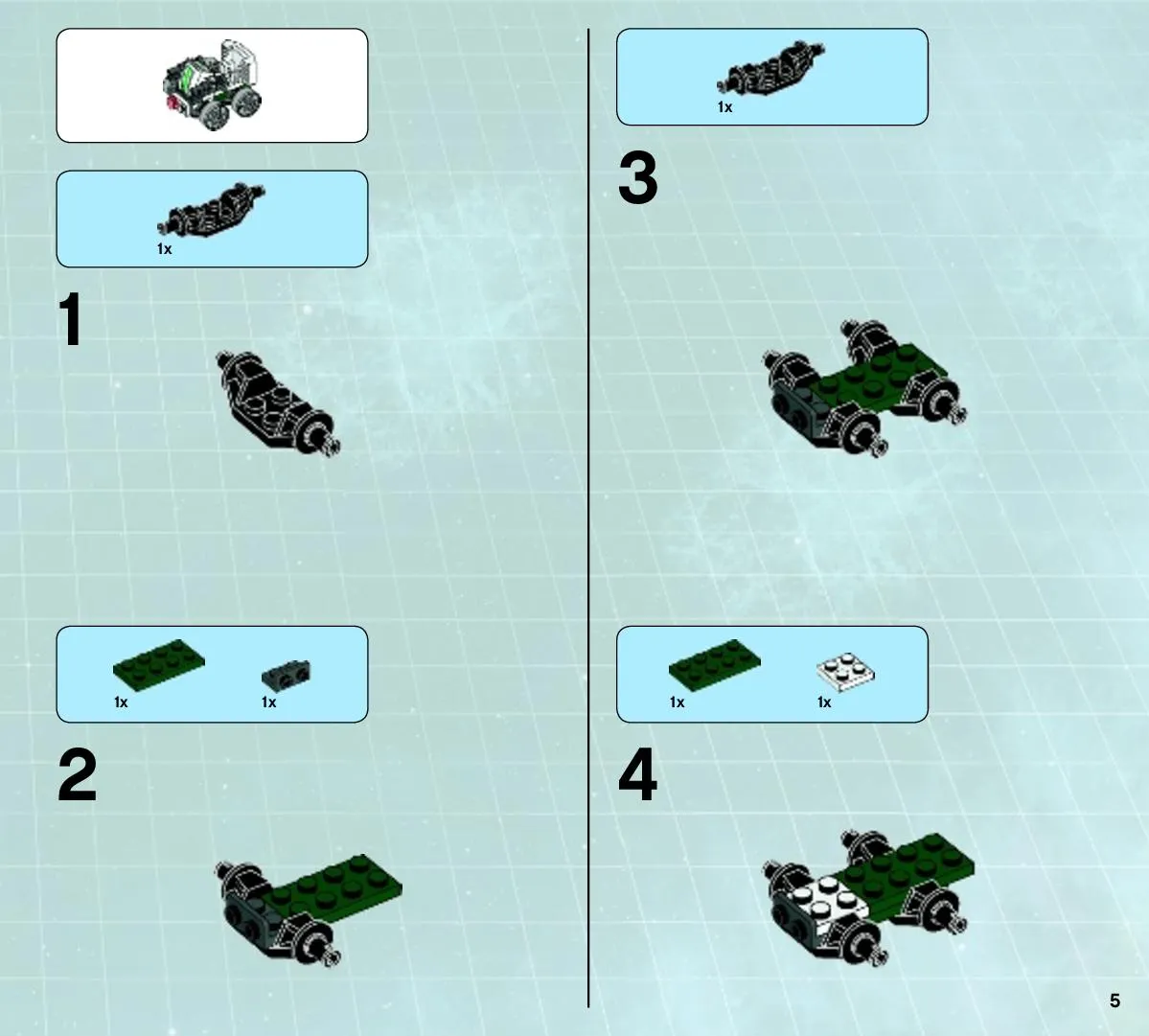 1x

1

1x 1x

2

1x

3

1x 1x

4

5