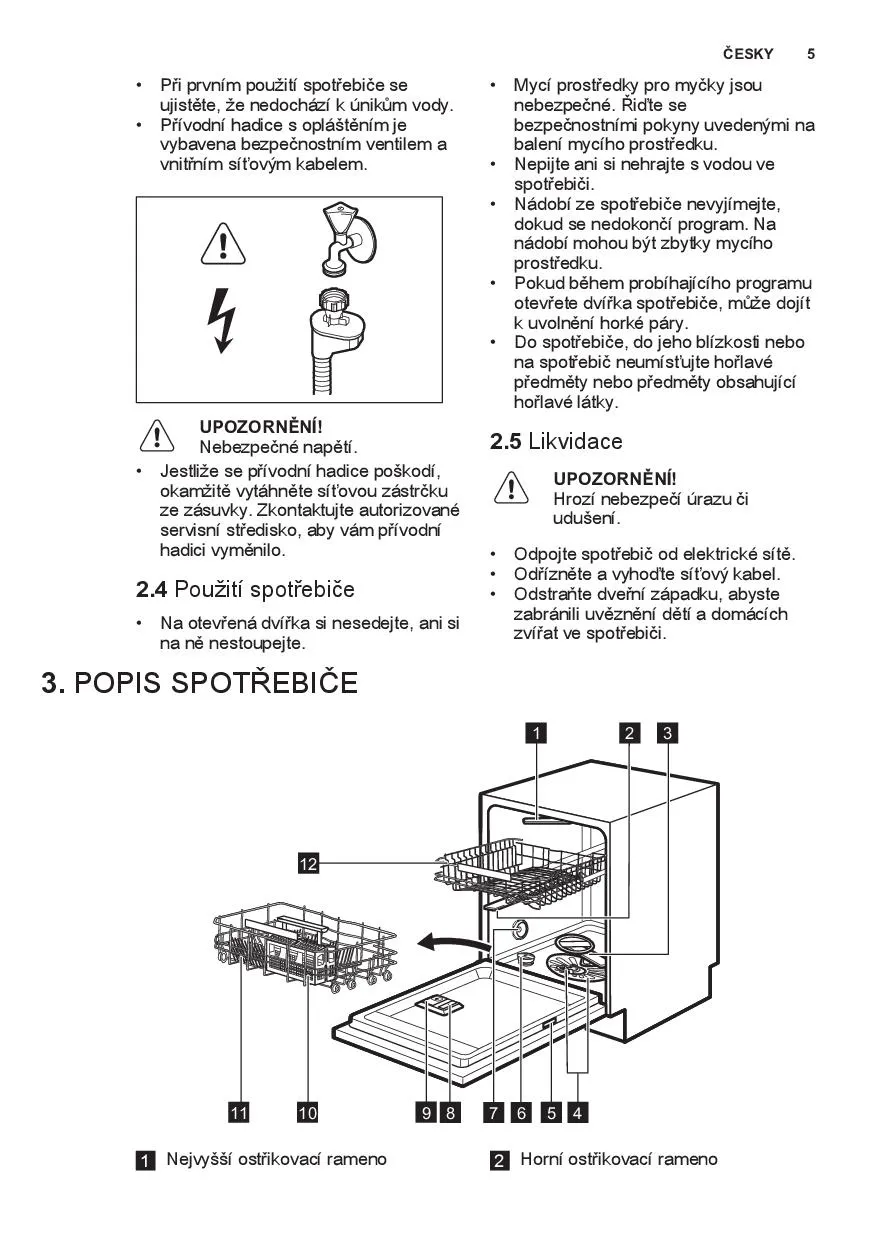 ČESKY 5

• Při prvním použití spotřebiče se ujistěte, že nedochází k únikům vody.
• Přívodní hadice s opláštěním je vybavena bezpečnostním ventilem a vnitřním síťovým kabelem.

UPOZORNĚNÍ!
Nebezpečné napětí.

• Jestliže se přívodní hadice poškodí, okamžitě vytáhněte síťovou zástrčku ze zásuvky. Zkontaktujte autorizované servisní středisko, aby vám přívodní hadici vyměnilo.

2.4 Použití spotřebiče

• Na otevřená dvířka si nesedejte, ani si na ně nestoupejte.
• Mycí prostředky pro myčky jsou nebezpečné. Řiďte se bezpečnostními pokyny uvedenými na balení mycího prostředku.
• Nepijte ani si nehrajte s vodou ve spotřebiči.
• Nádobí ze spotřebiče nevyjímejte, dokud se nedokončí program. Na nádobí mohou být zbytky mycího prostředku.
• Pokud během probíhajícího programu otevřete dvířka spotřebiče, může dojít k uvolnění horké páry.
• Do spotřebiče, do jeho blízkosti nebo na spotřebič neumísťujte hořlavé předměty nebo předměty obsahující hořlavé látky.

2.5 Likvidace

UPOZORNĚNÍ!
Hrozí nebezpečí úrazu či udušení.

• Odpojte spotřebič od elektrické sítě.
• Odřízněte a vyhoďte síťový kabel.
• Odstraňte dveřní západku, abyste zabránili uvěznění dětí a domácích zvířat ve spotřebiči.

3. POPIS SPOTŘEBIČE

1 2 3 12 11 10 9 8 7 6 5 4

1 Nejvyšší ostřikovací rameno
2 Horní ostřikovací rameno