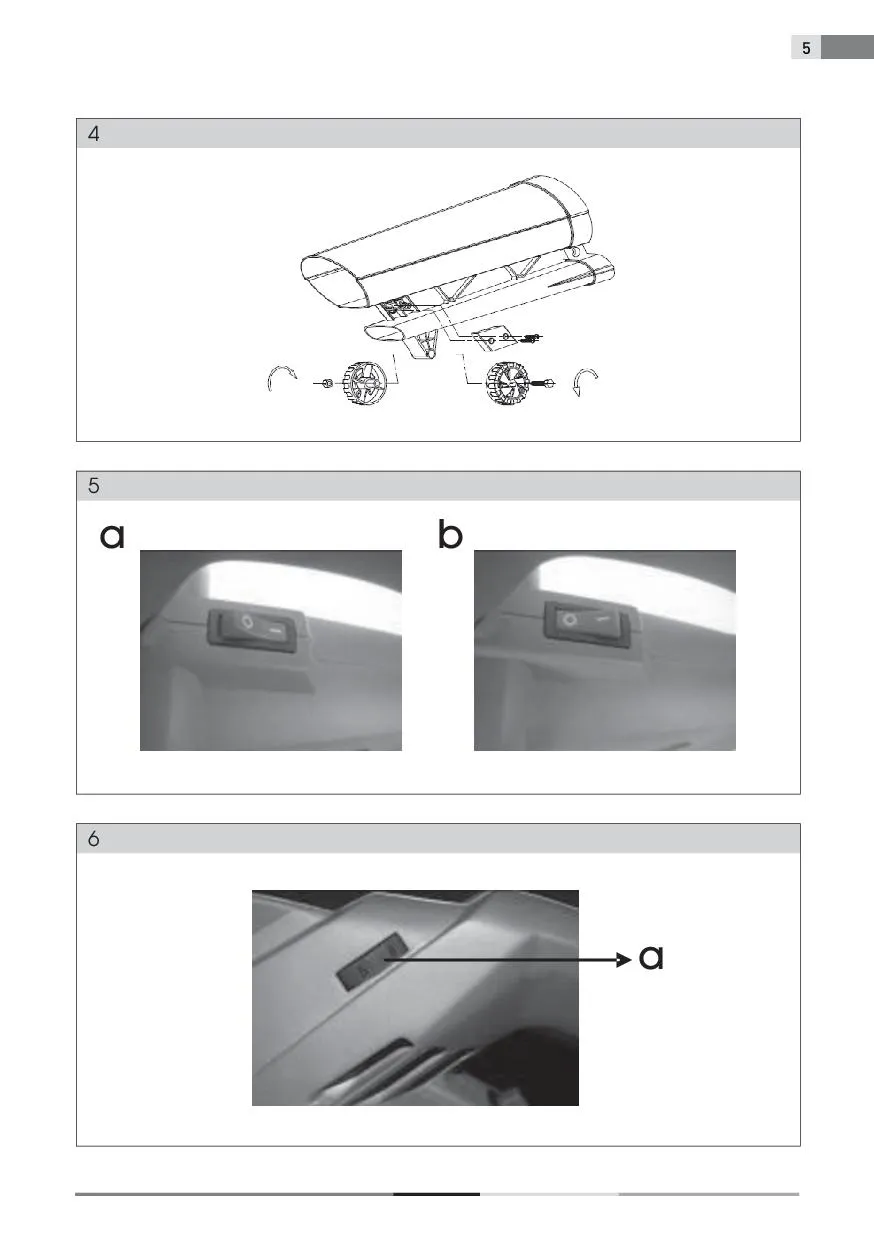 5

4

5

a

b

6

a