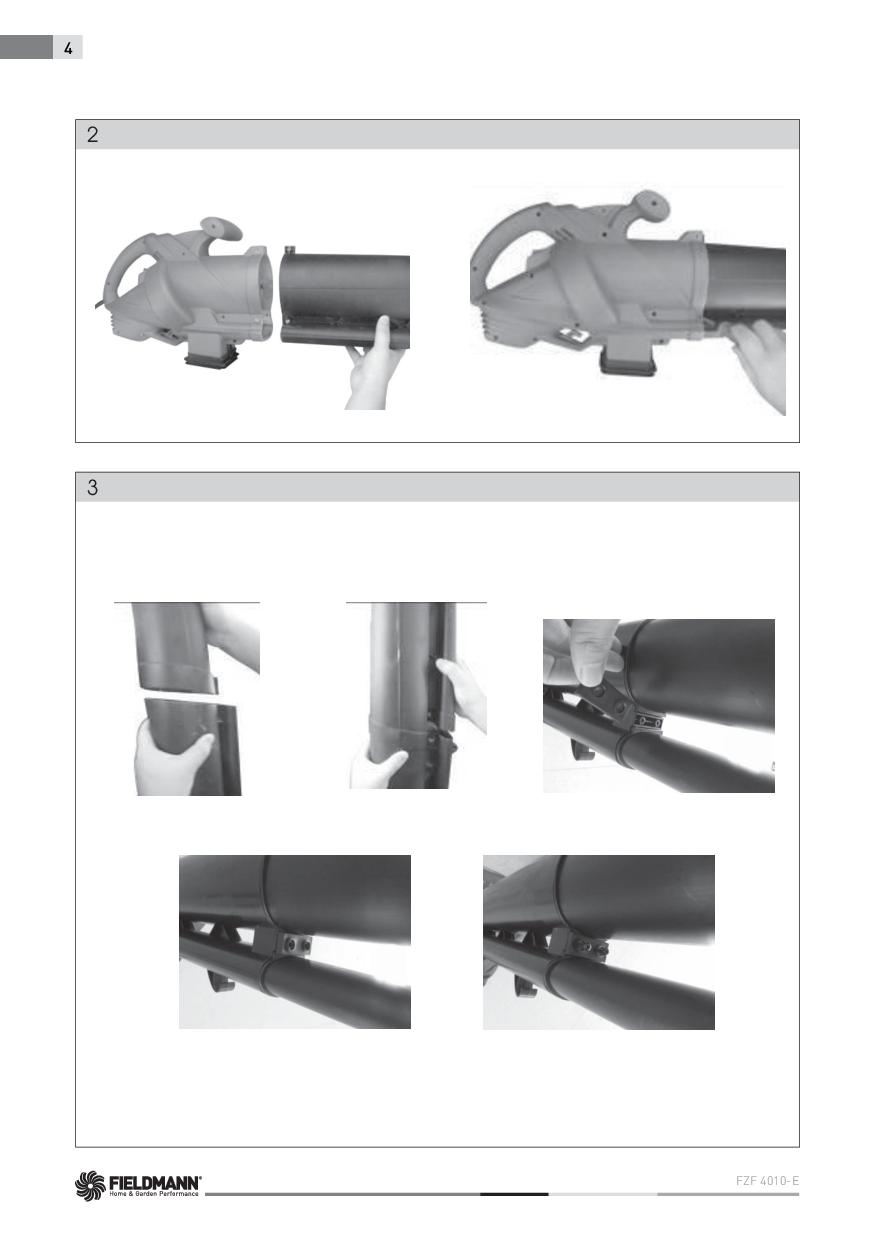 4

2

3

FIELDMANN®
Home & Garden Performance

FZF 4010-E