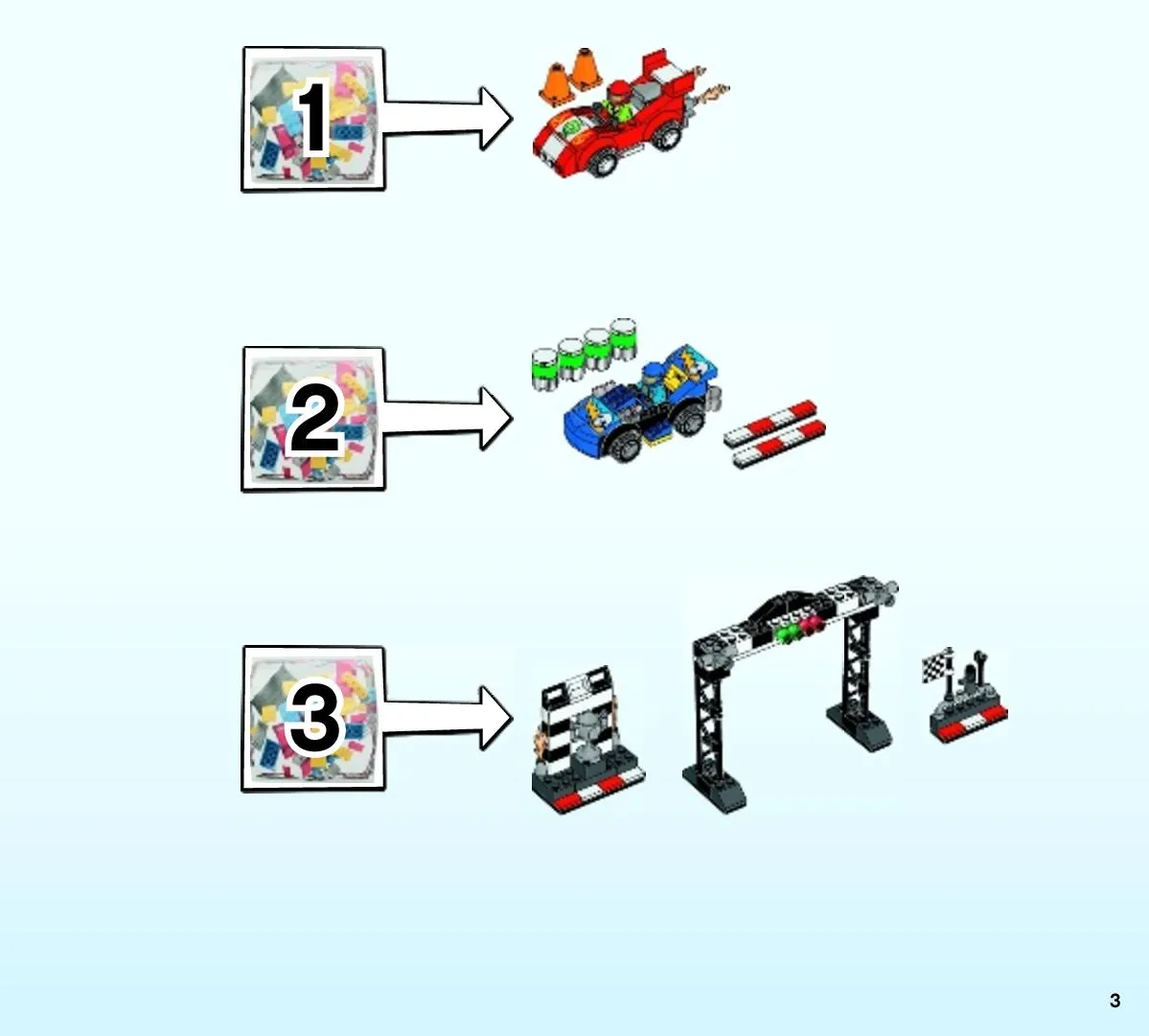 1

2

3

3