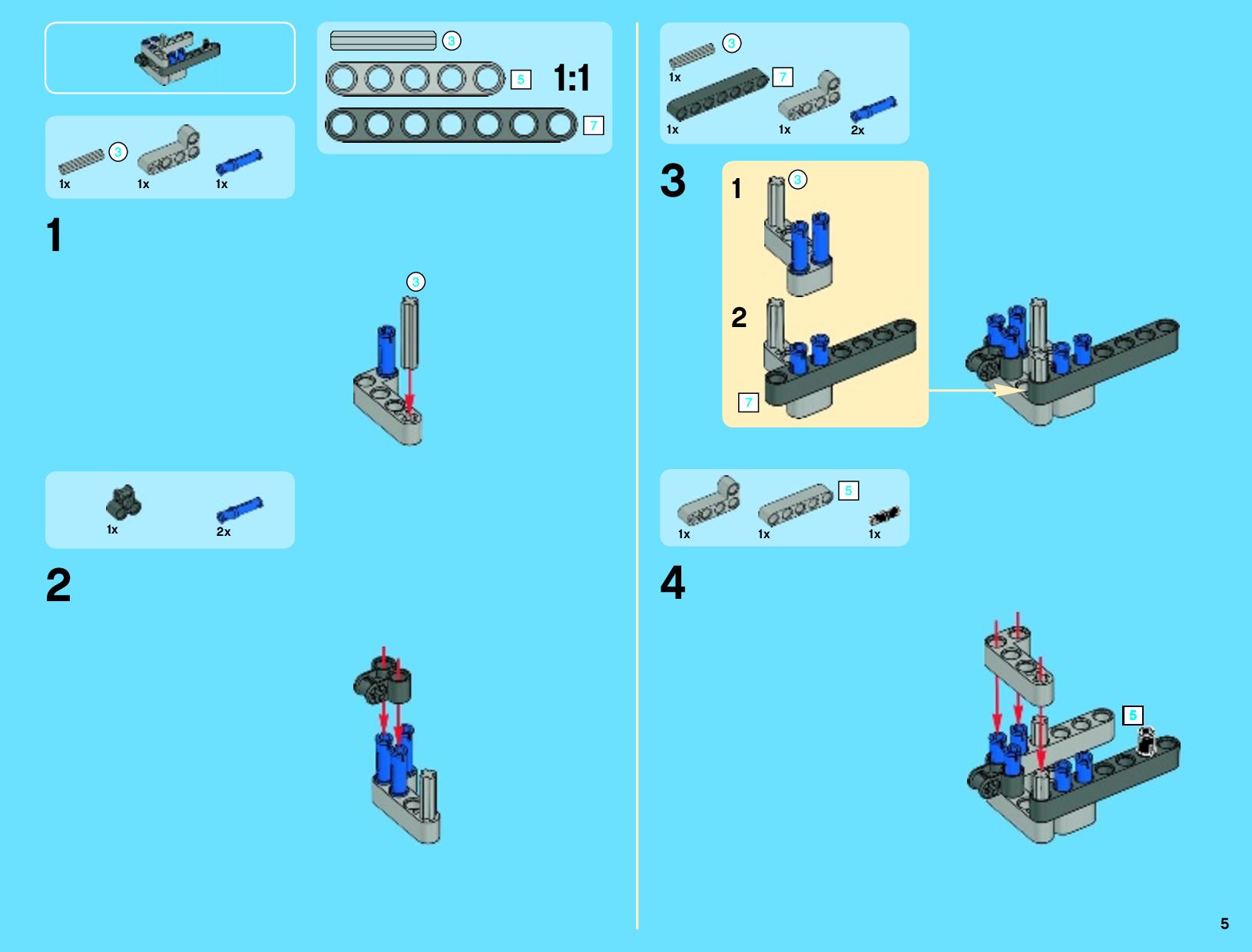 3
5
1:1
7

3
1x 1x 1x

1

3

1x 2x

2

3
1x
7
1x 1x 2x

3

1
3

2

7

5
1x 1x 1x

4

5

5