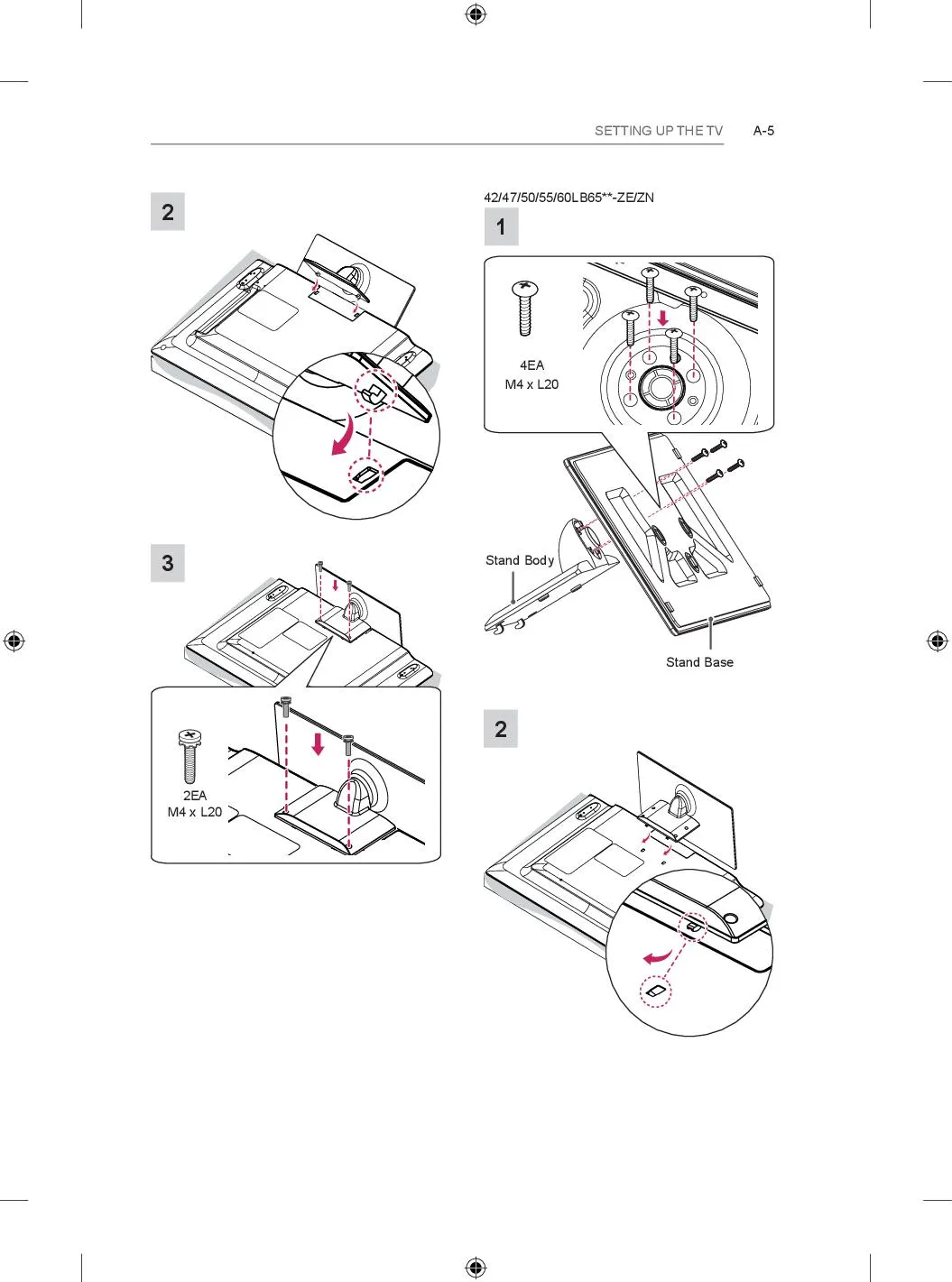 SETTING UP THE TV A-5

2

3

2EA
M4 x L20

42/47/50/55/60LB65**-ZE/ZN

1

4EA
M4 x L20

Stand Body

Stand Base

2