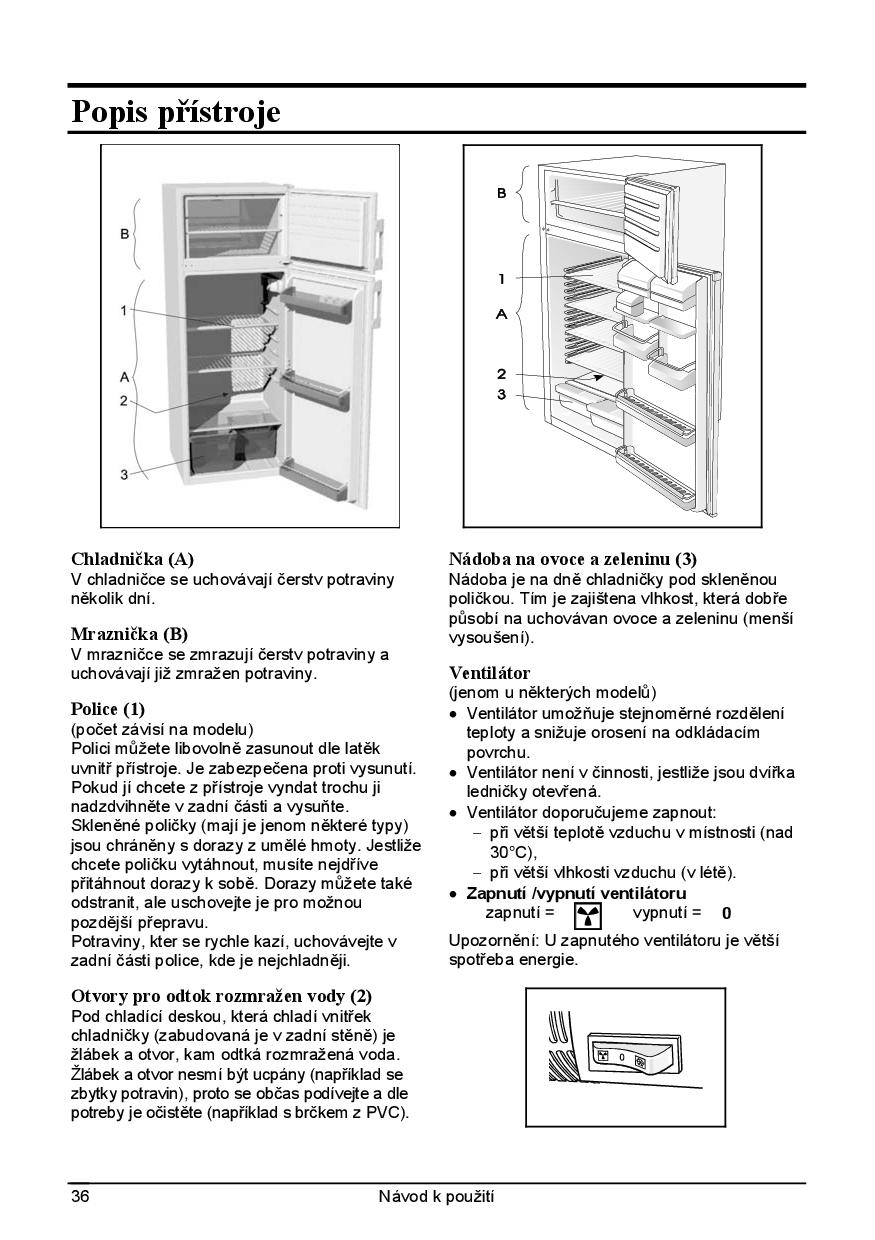 Popis přístroje

B
1
A
2
3

B
1
A
2
3

Chladnička (A)
V chladničce se uchovávají čerstv potraviny několik dní.

Mraznička (B)
V mrazničce se zmrazují čerstv potraviny a uchovávají již zmražen potraviny.

Police (1)
(počet závisí na modelu)
Polici můžete libovolně zasunout dle latěk uvnitř přístroje. Je zabezpečena proti vysunutí. Pokud jí chcete z přístroje vyndat trochu ji nadzdvihněte v zadní části a vysuňte.
Skleněné poličky (mají je jenom některé typy) jsou chráněny s dorazy z umělé hmoty. Jestliže chcete poličku vytáhnout, musíte nejdříve přitáhnout dorazy k sobě. Dorazy můžete také odstranit, ale uschovejte je pro možnou pozdější přepravu.
Potraviny, kter se rychle kazí, uchovávejte v zadní části police, kde je nejchladněji.

Otvory pro odtok rozmražen vody (2)
Pod chladící deskou, která chladí vnitřek chladničky (zabudovaná je v zadní stěně) je žlábek a otvor, kam odtká rozmražená voda. Žlábek a otvor nesmí být ucpány (například se zbytky potravin), proto se občas podívejte a dle potreby je očistěte (například s brčkem z PVC).

Nádoba na ovoce a zeleninu (3)
Nádoba je na dně chladničky pod skleněnou poličkou. Tím je zajištena vlhkost, která dobře působí na uchovávan ovoce a zeleninu (menší vysoušení).

Ventilátor
(jenom u některých modelů)
• Ventilátor umožňuje stejnoměrné rozdělení teploty a snižuje orosení na odkládacím povrchu.
• Ventilátor není v činnosti, jestliže jsou dvířka ledničky otevřená.
• Ventilátor doporučujeme zapnout:
– při větší teplotě vzduchu v místnosti (nad 30°C),
– při větší vlhkosti vzduchu (v létě).
• Zapnutí /vypnutí ventilátoru
zapnutí = vypnutí = 0

Upozornění: U zapnutého ventilátoru je větší spotřeba energie.

0

36 Návod k použití