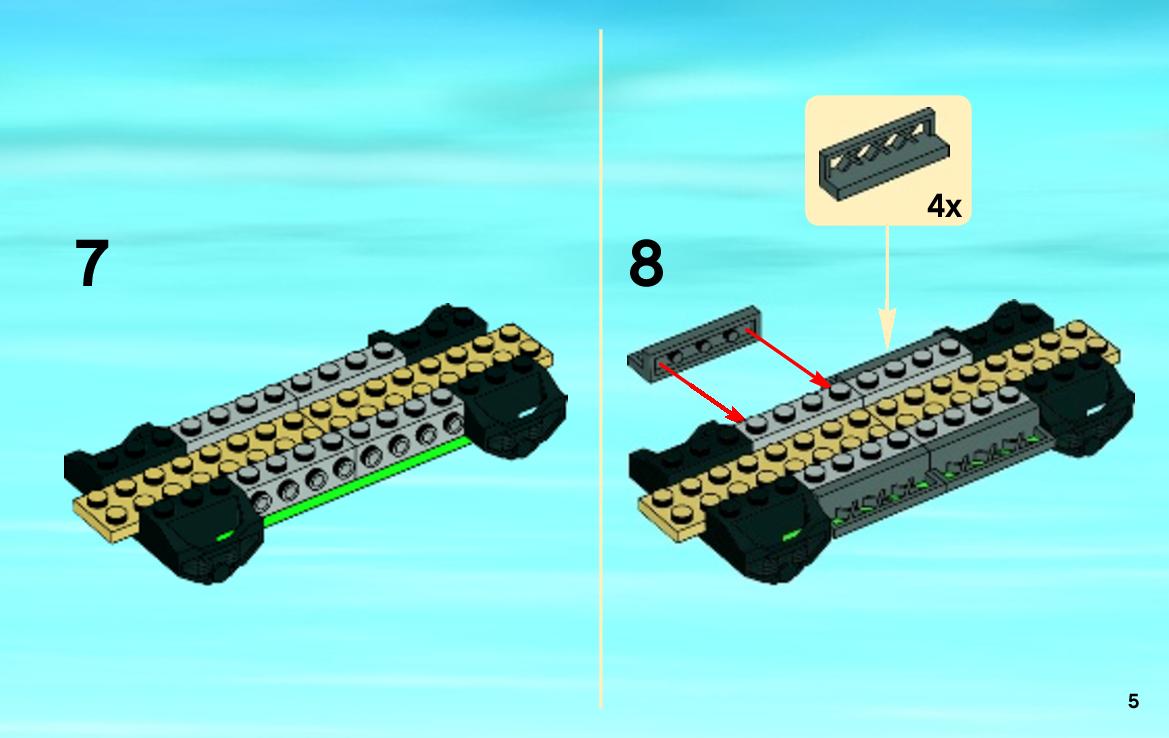 7

8

4x

5