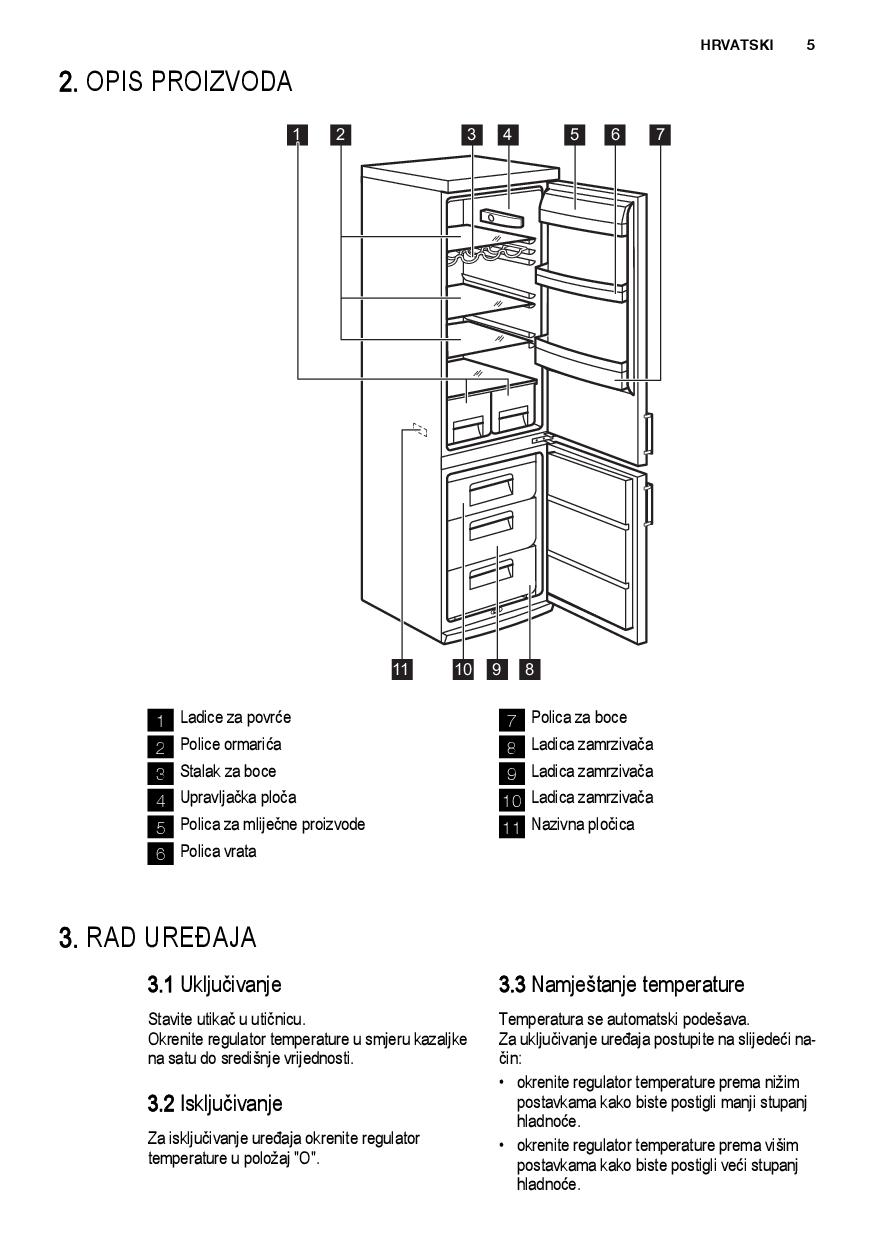 HRVATSKI 5

2. OPIS PROIZVODA

1 2 3 4 5 6 7

11 10 9 8

1 Ladice za povrće
2 Police ormarića
3 Stalak za boce
4 Upravljačka ploča
5 Polica za mliječne proizvode
6 Polica vrata

7 Polica za boce
8 Ladica zamrzivača
9 Ladica zamrzivača
10 Ladica zamrzivača
11 Nazivna pločica

3. RAD UREĐAJA

3.1 Uključivanje

Stavite utikač u utičnicu.
Okrenite regulator temperature u smjeru kazaljke na satu do središnje vrijednosti.

3.2 Isključivanje

Za isključivanje uređaja okrenite regulator temperature u položaj "O".

3.3 Namještanje temperature

Temperatura se automatski podešava.
Za uključivanje uređaja postupite na slijedeći način:

• okrenite regulator temperature prema nižim postavkama kako biste postigli manji stupanj hladnoće.
• okrenite regulator temperature prema višim postavkama kako biste postigli veći stupanj hladnoće.