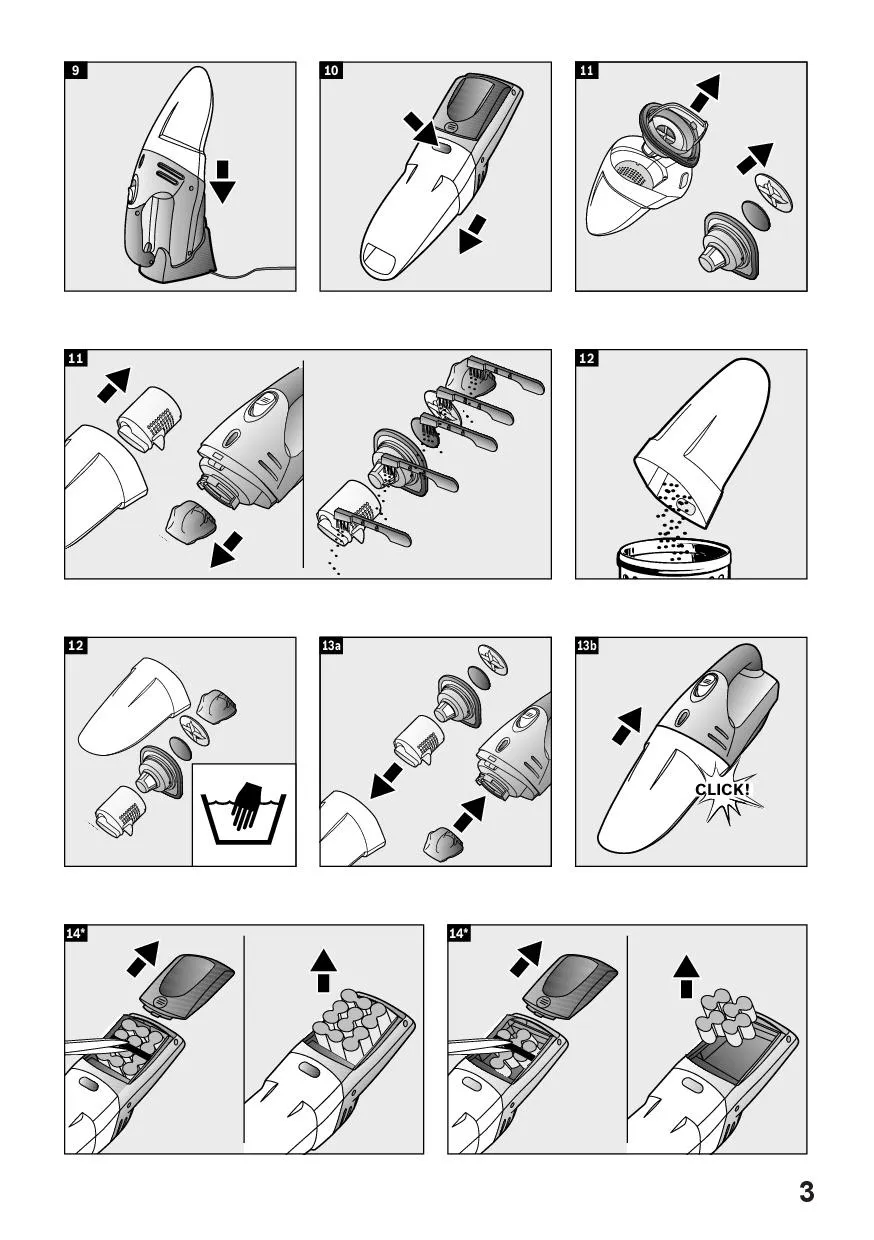 9

10

11

11

12

12

13a

13b

CLICK!

14*

14*

3