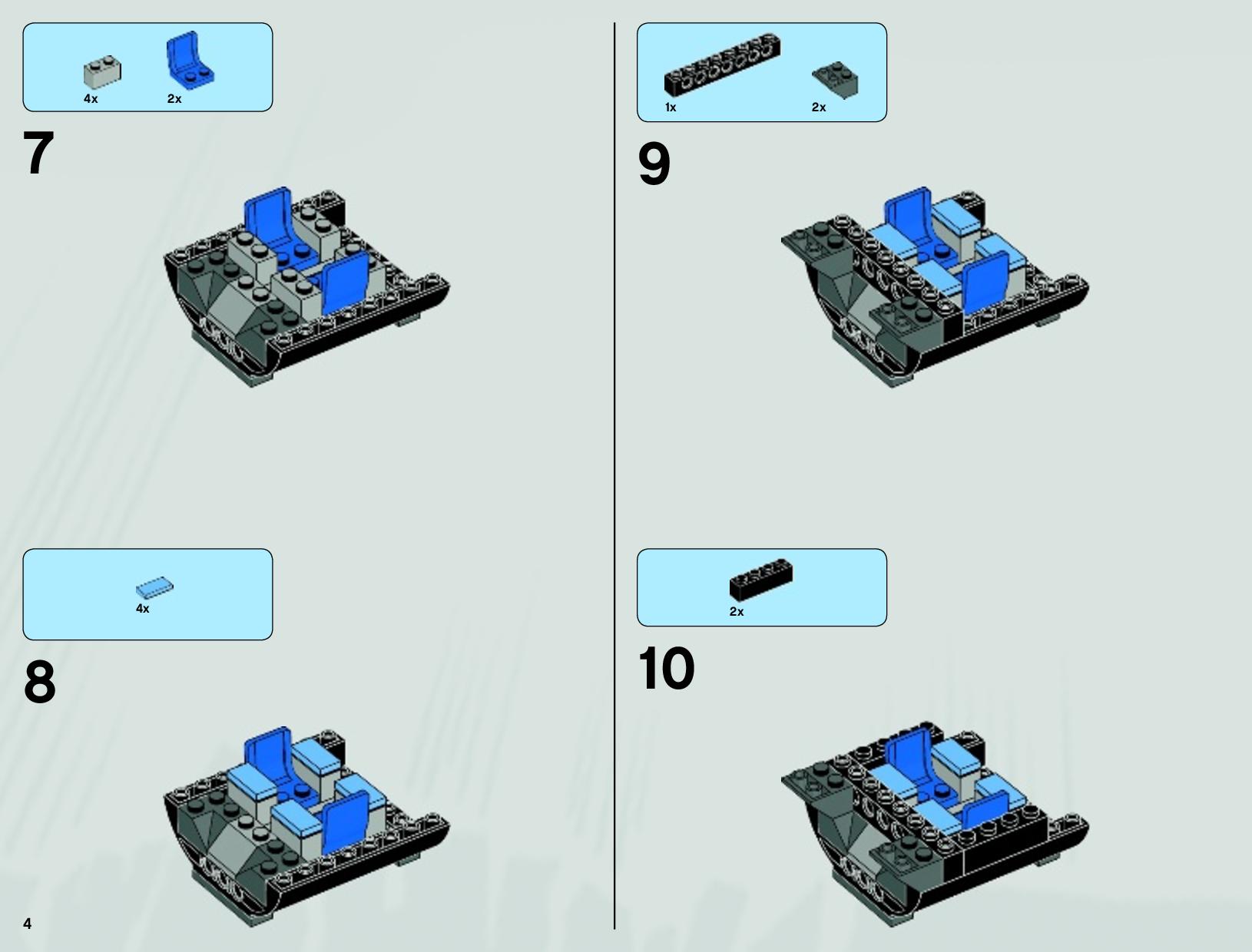 4x 2x

7

4x

8

4

1x 2x

9

2x

10