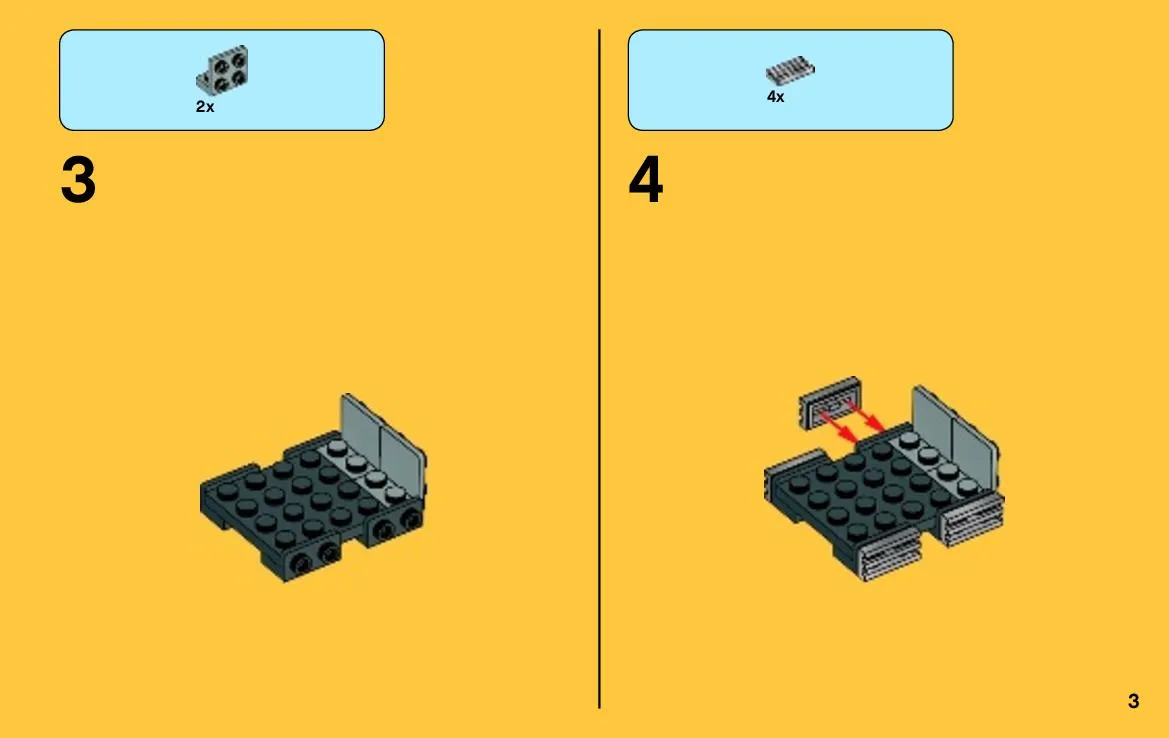 2x

3

4x

4

3