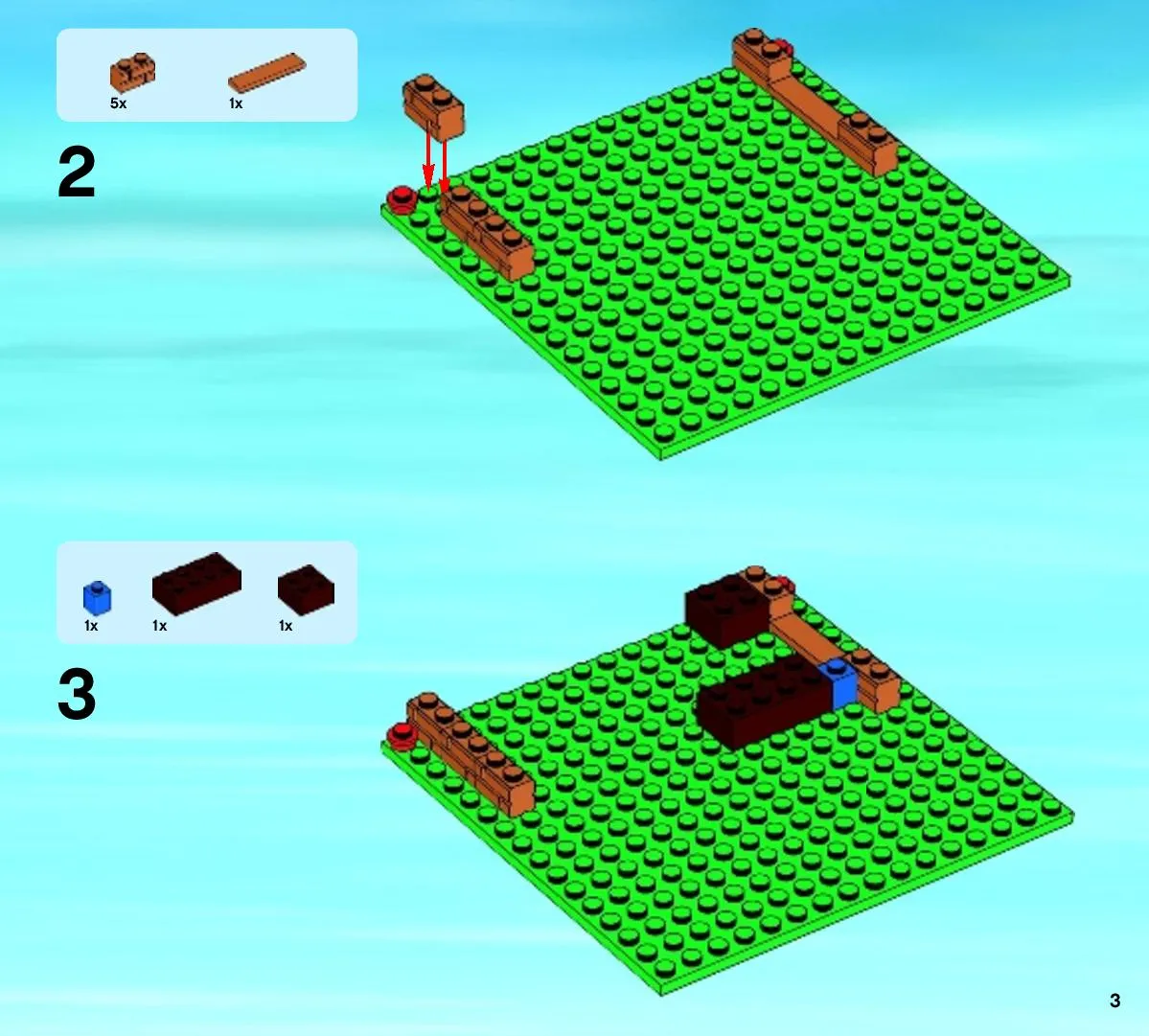 5x 1x

2

1x 1x 1x

3

3