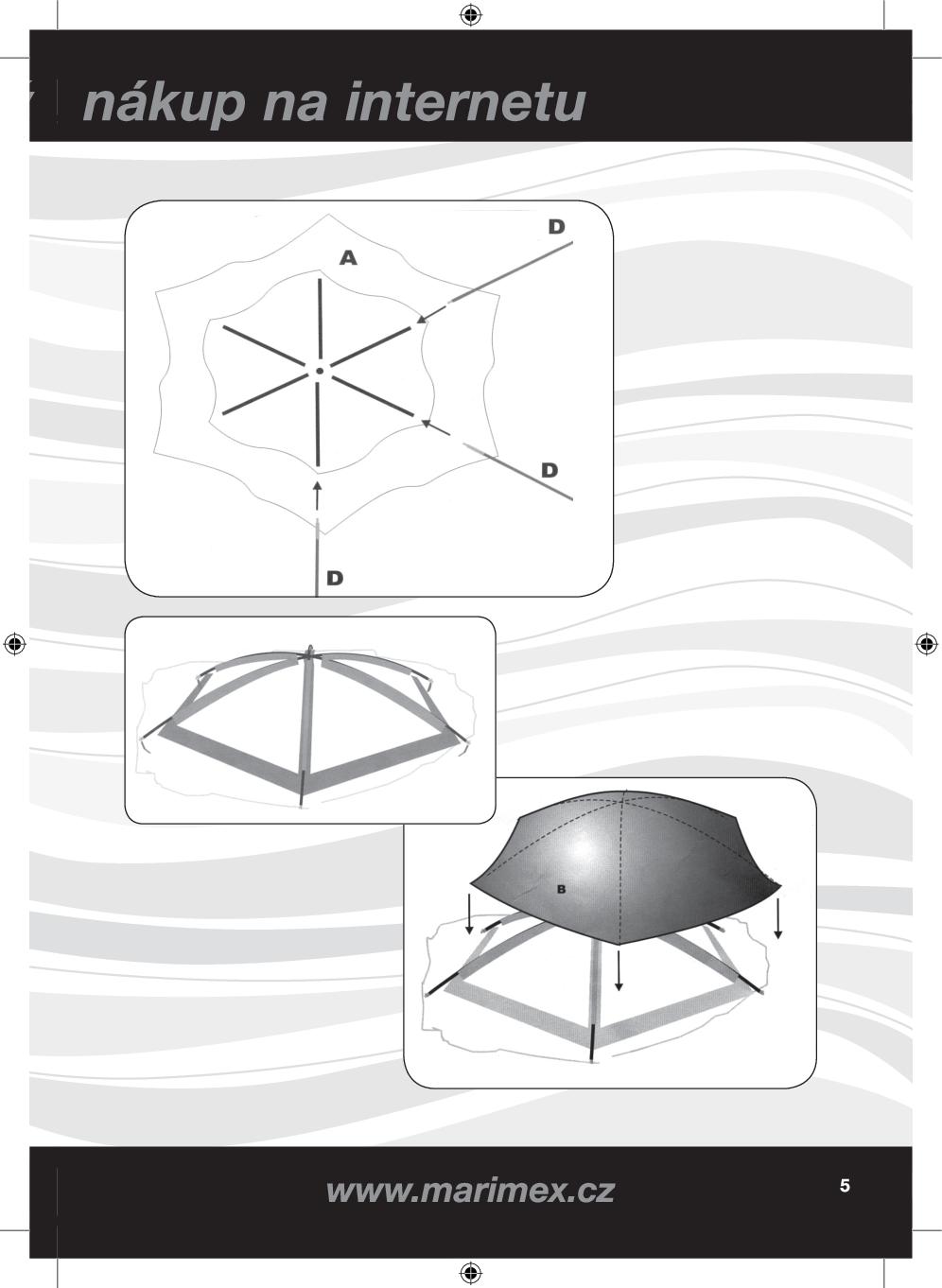 nákup na internetu

D
A
D
D

B

www.marimex.cz

5