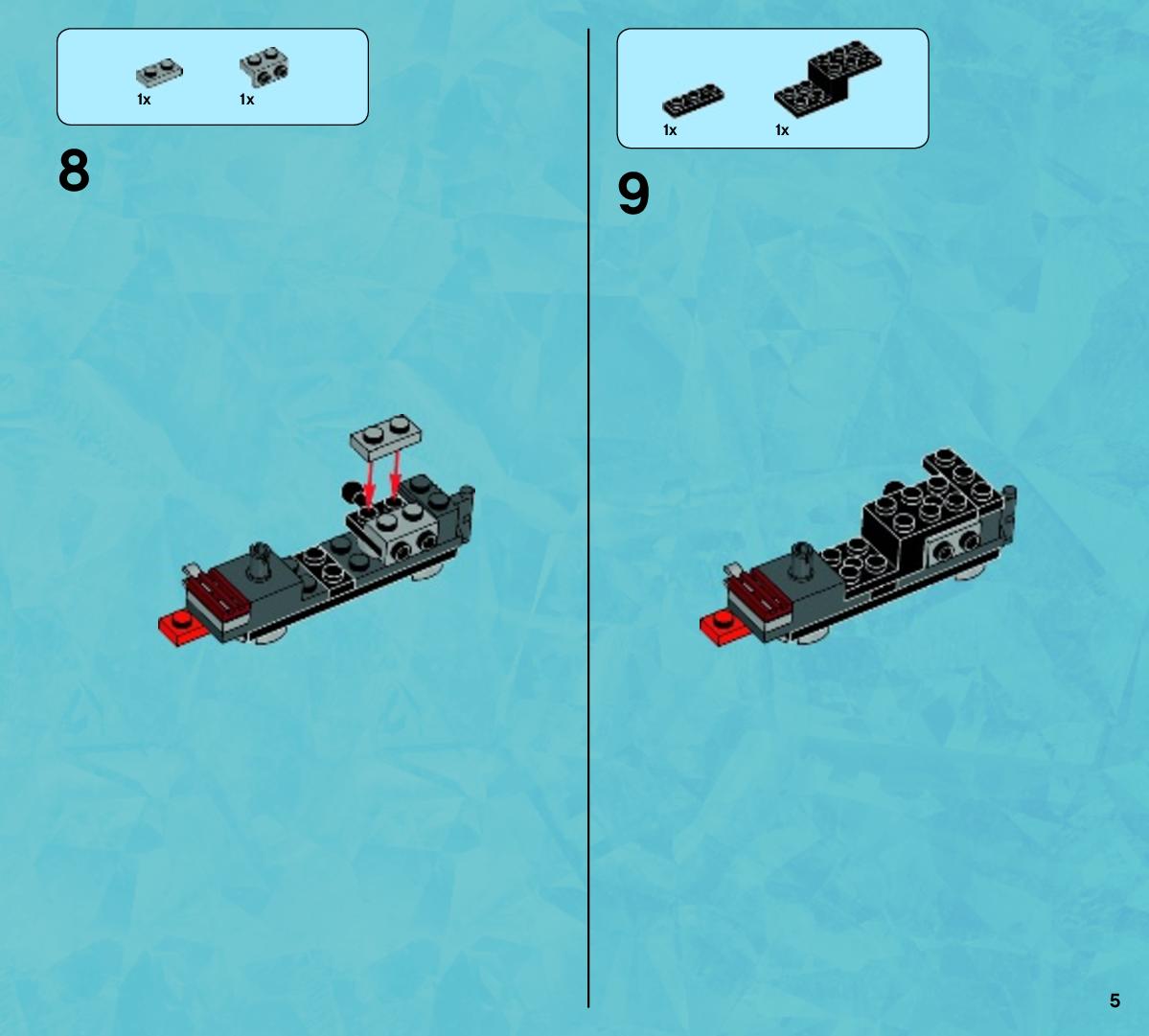 1x 1x

8

1x 1x

9

5