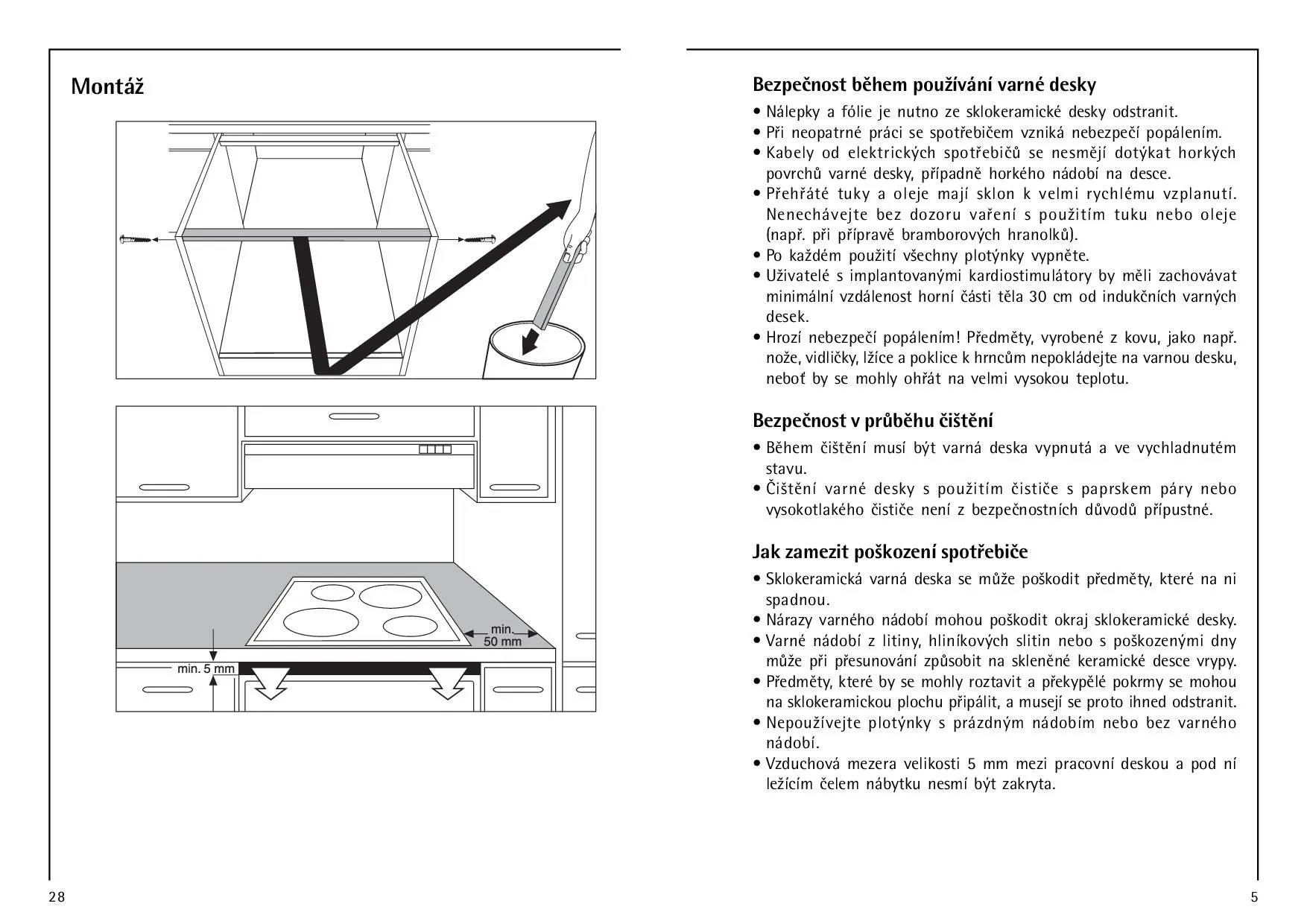 Montáž

min.
50 mm

min. 5 mm

28

Bezpečnost během používání varné desky

• Nálepky a fólie je nutno ze sklokeramické desky odstranit.
• Při neopatrné práci se spotřebičem vzniká nebezpečí popálením.
• Kabely od elektrických spotřebičů se nesmějí dotýkat horkých povrchů varné desky, případně horkého nádobí na desce.
• Přehřáté tuky a oleje mají sklon k velmi rychlému vzplanutí. Nenechávejte bez dozoru vaření s použitím tuku nebo oleje (např. při přípravě bramborových hranolků).
• Po každém použití všechny plotýnky vypněte.
• Uživatelé s implantovanými kardiostimulátory by měli zachovávat minimální vzdálenost horní části těla 30 cm od indukčních varných desek.
• Hrozí nebezpečí popálením! Předměty, vyrobené z kovu, jako např. nože, vidličky, lžíce a poklice k hrncům nepokládejte na varnou desku, neboť by se mohly ohřát na velmi vysokou teplotu.

Bezpečnost v průběhu čištění

• Během čištění musí být varná deska vypnutá a ve vychladnutém stavu.
• Čištění varné desky s použitím čističe s paprskem páry nebo vysokotlakého čističe není z bezpečnostních důvodů přípustné.

Jak zamezit poškození spotřebiče

• Sklokeramická varná deska se může poškodit předměty, které na ni spadnou.
• Nárazy varného nádobí mohou poškodit okraj sklokeramické desky.
• Varné nádobí z litiny, hliníkových slitin nebo s poškozenými dny může při přesunování způsobit na skleněné keramické desce vrypy.
• Předměty, které by se mohly roztavit a překypělé pokrmy se mohou na sklokeramickou plochu připálit, a musejí se proto ihned odstranit.
• Nepoužívejte plotýnky s prázdným nádobím nebo bez varného nádobí.
• Vzduchová mezera velikosti 5 mm mezi pracovní deskou a pod ní ležícím čelem nábytku nesmí být zakryta.

5