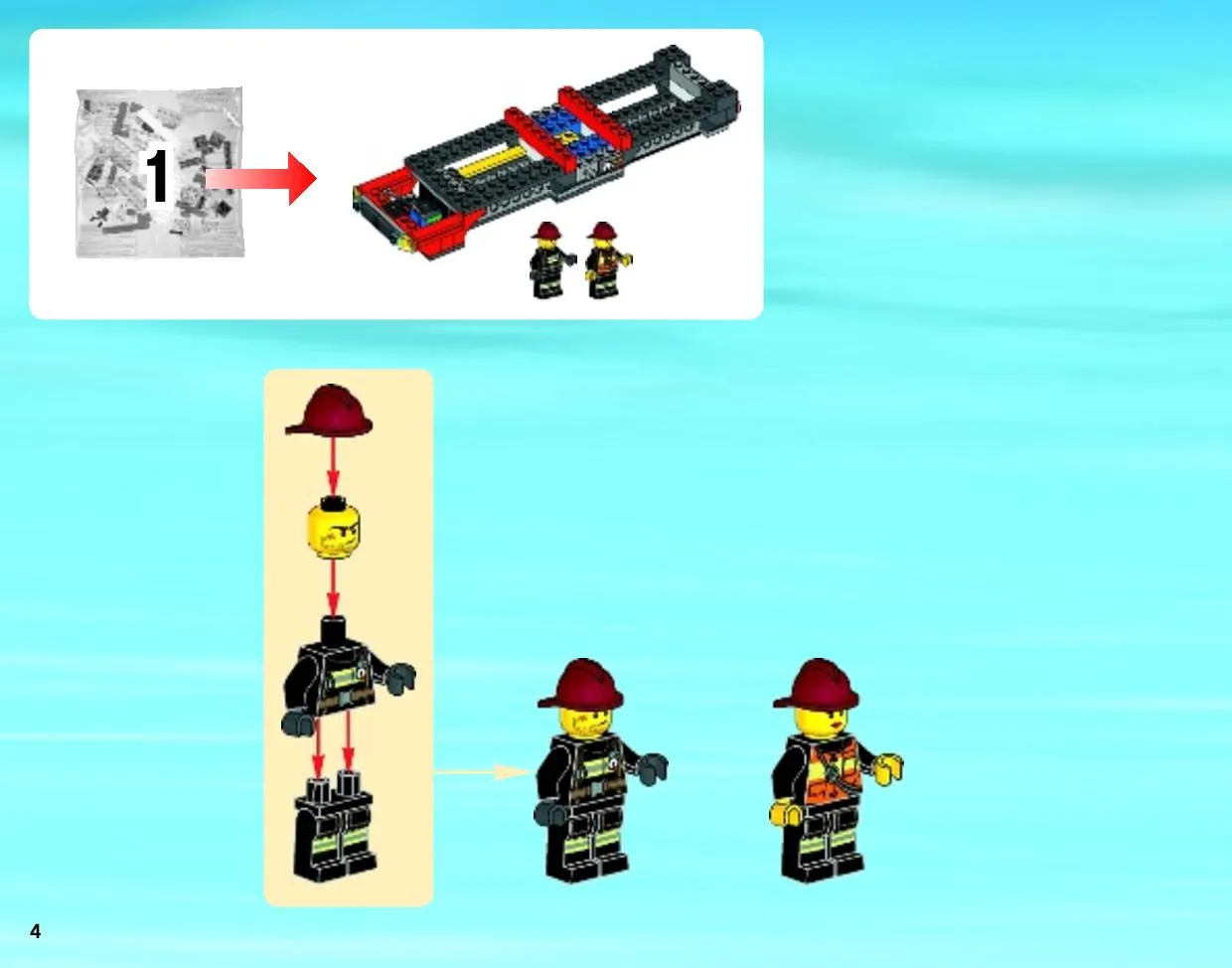 1

4