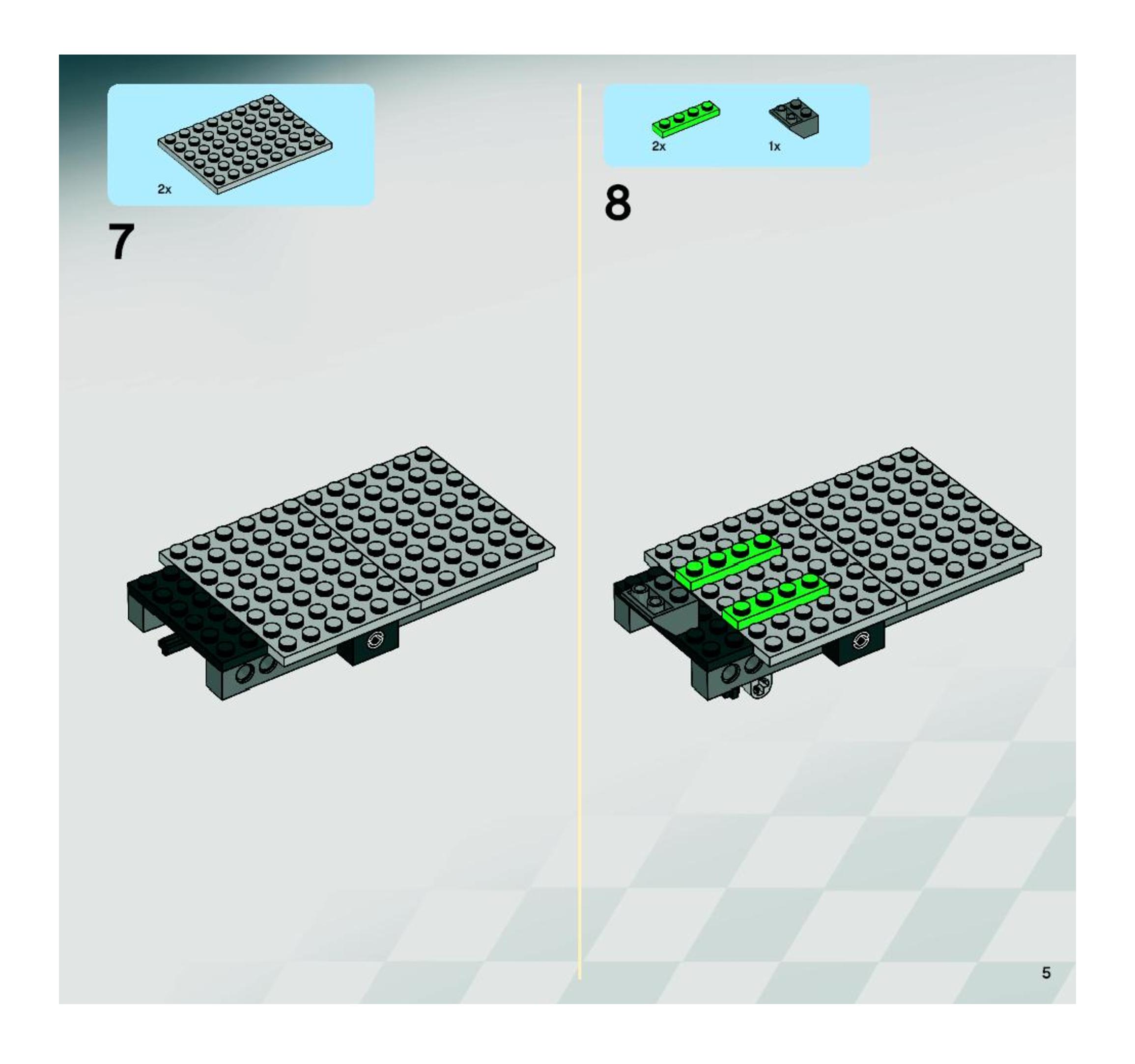 2x

7

2x

1x

8

5