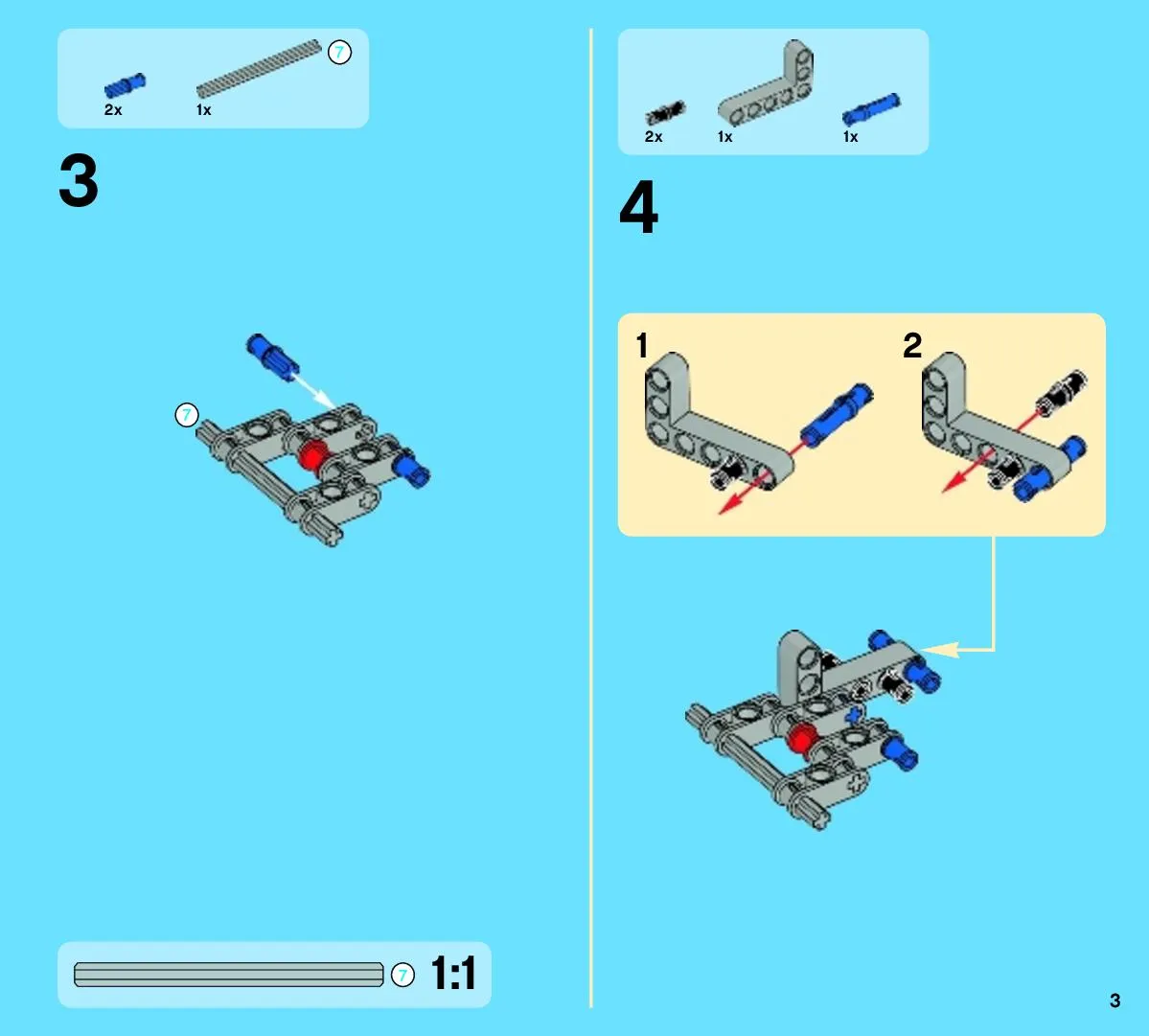 2x 1x 7

3

7

7 1:1

2x 1x 1x

4

1

2

3