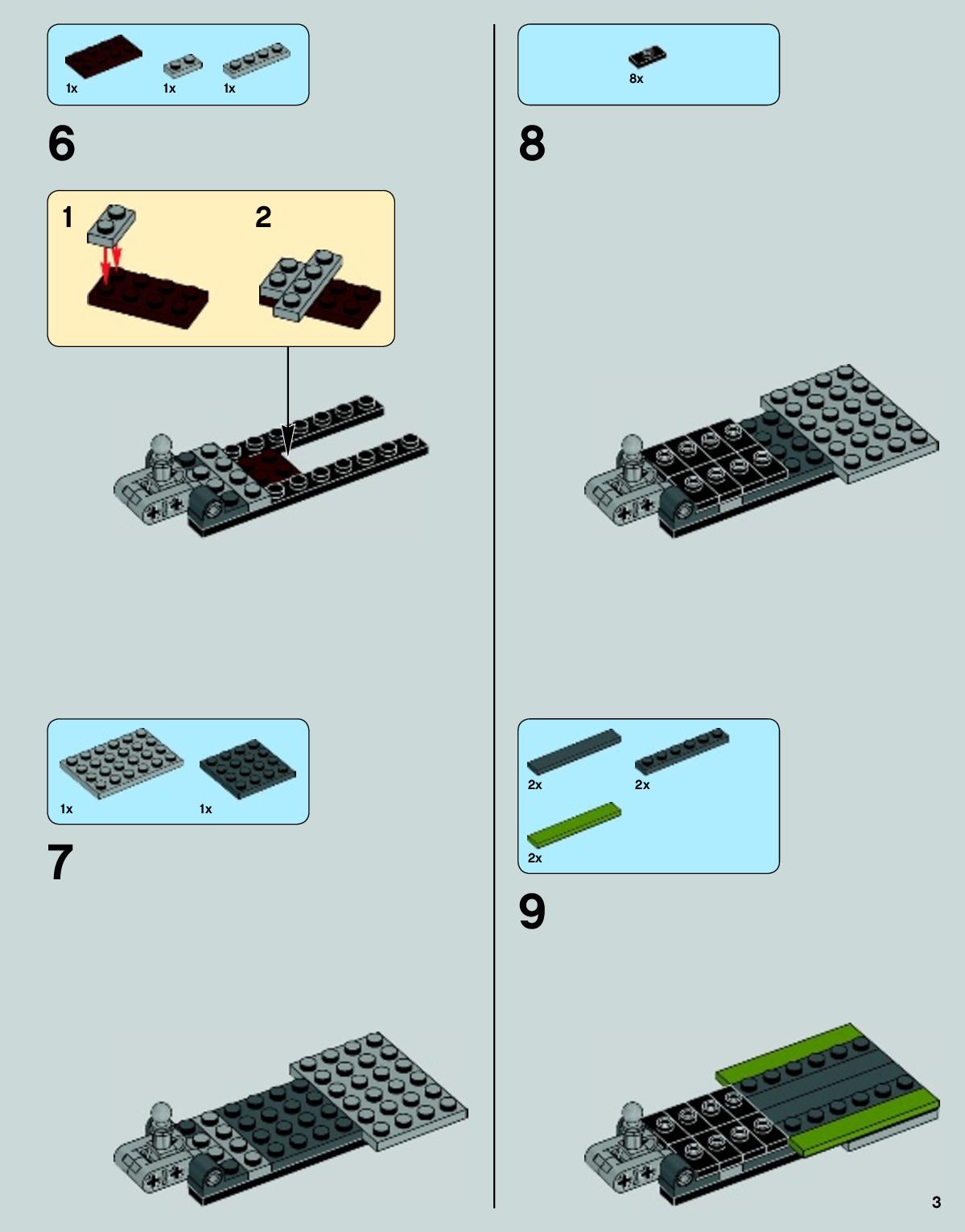 1x 1x 1x

6

1

2

1x 1x

7

8x

8

2x 2x

2x

9

3