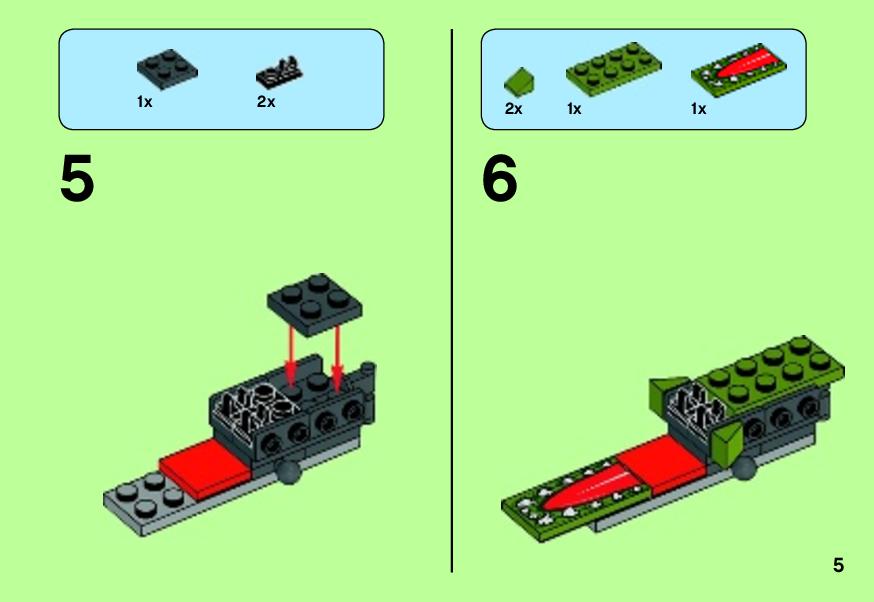 1x 2x

5

2x 1x 1x

6

5