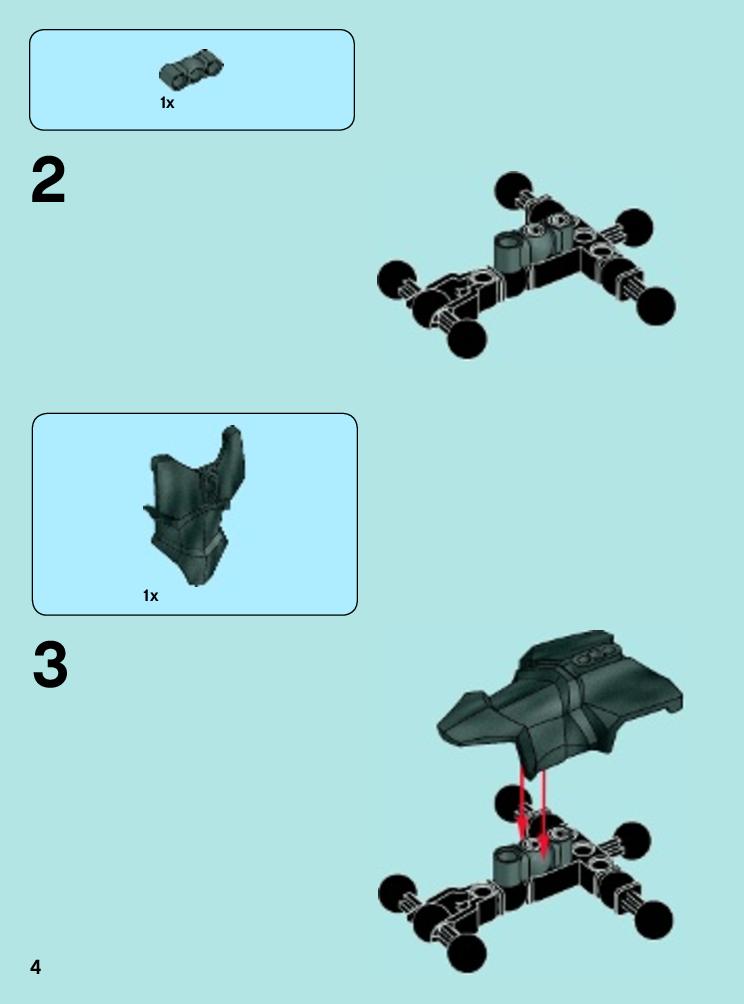 1x

2

1x

3

4