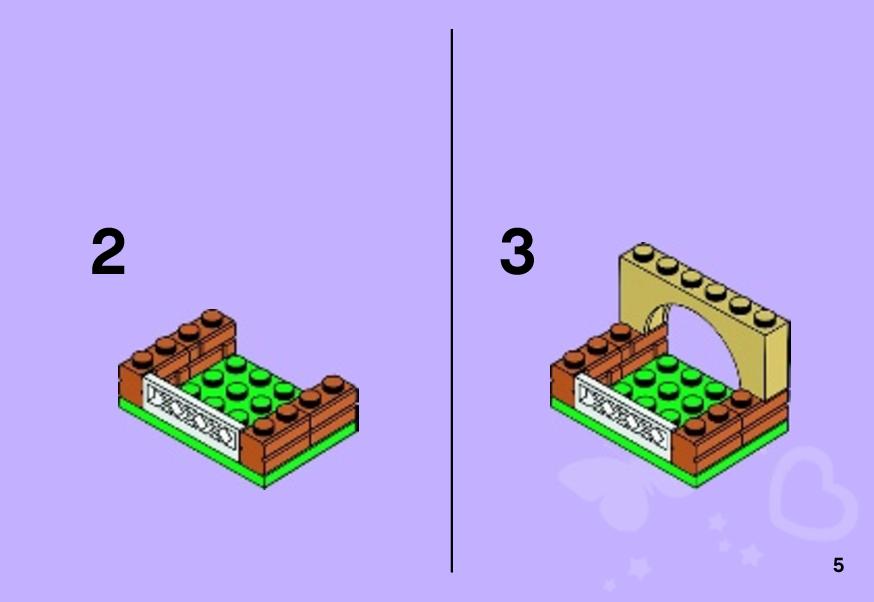 2

3

5