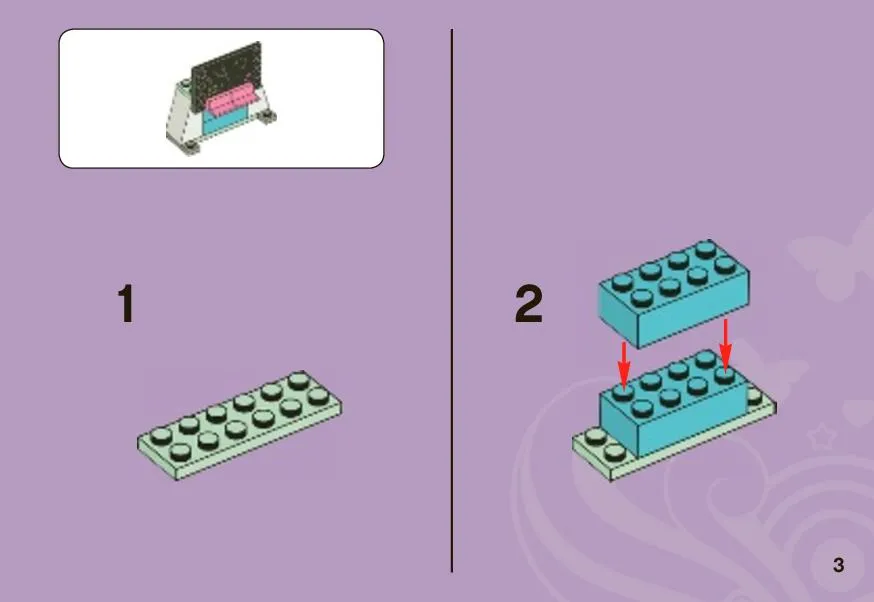 1

2

3