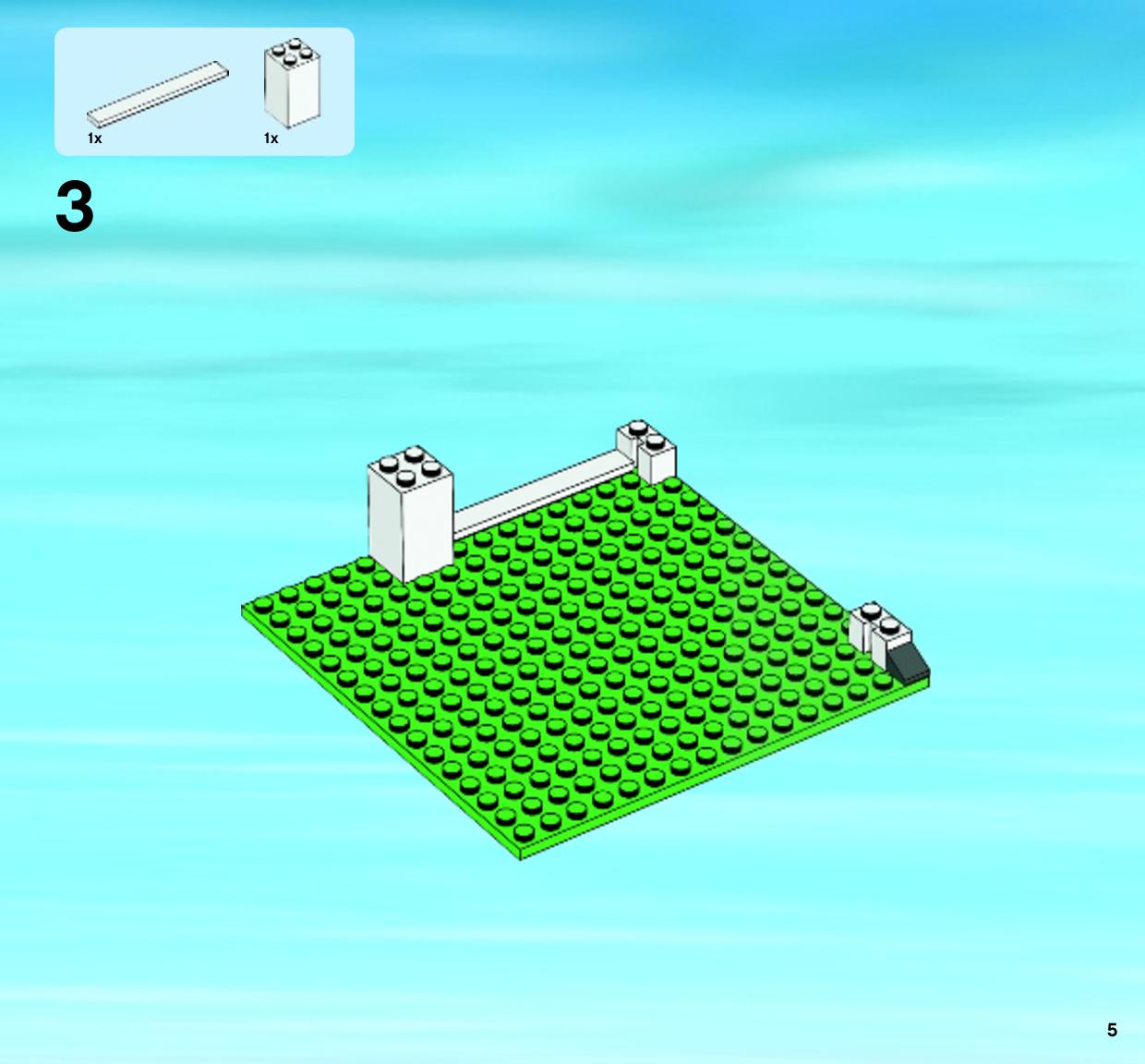 1x 1x

3

5