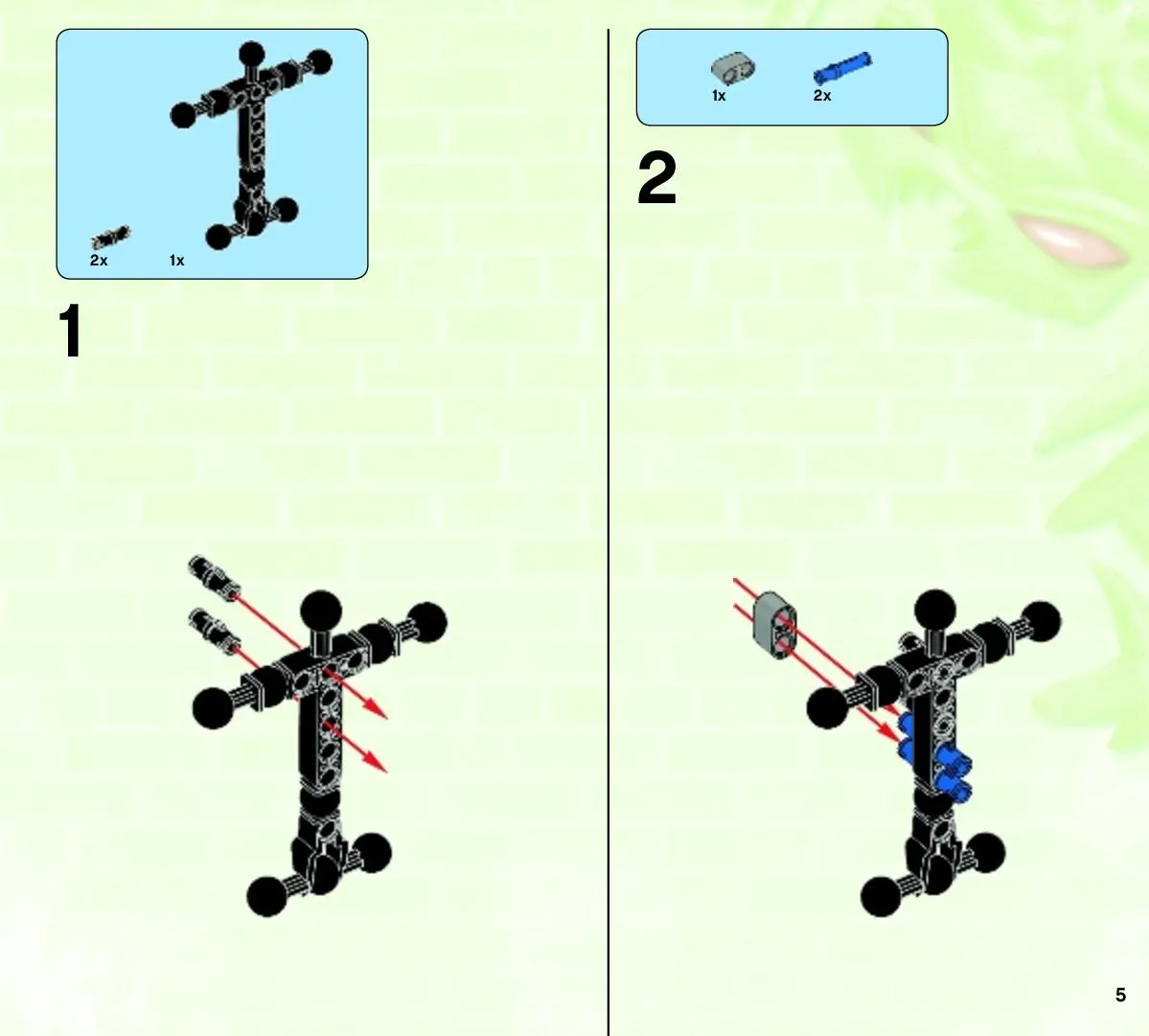 2x
1x

1

1x
2x

2

5