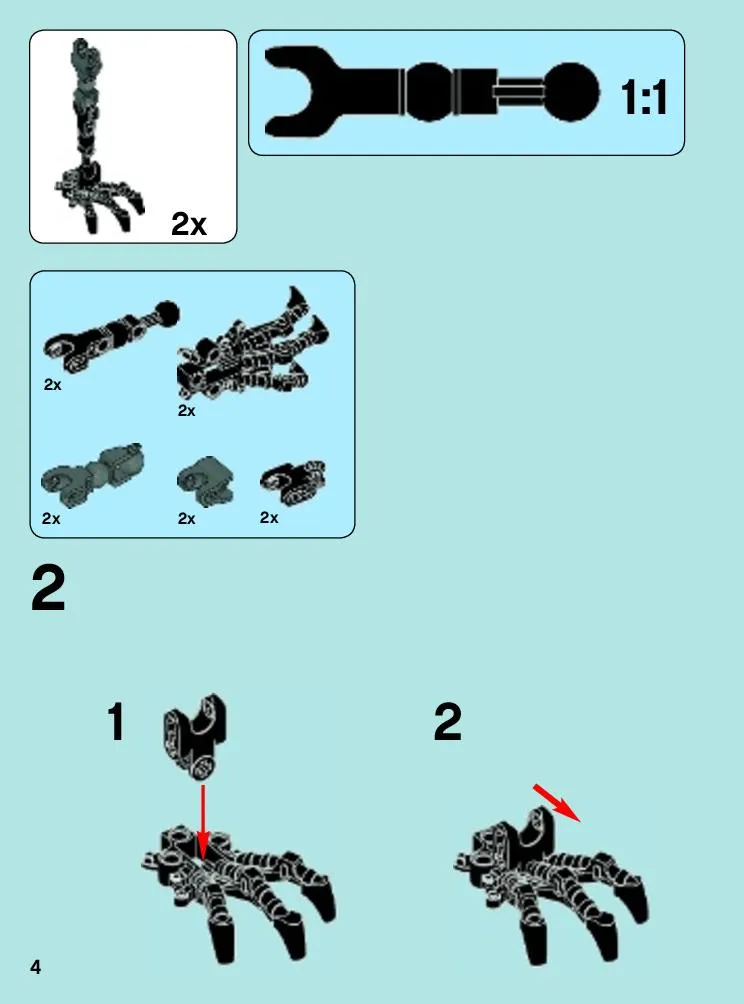 2x

1:1

2x
2x
2x
2x
2x

2

1

2

4