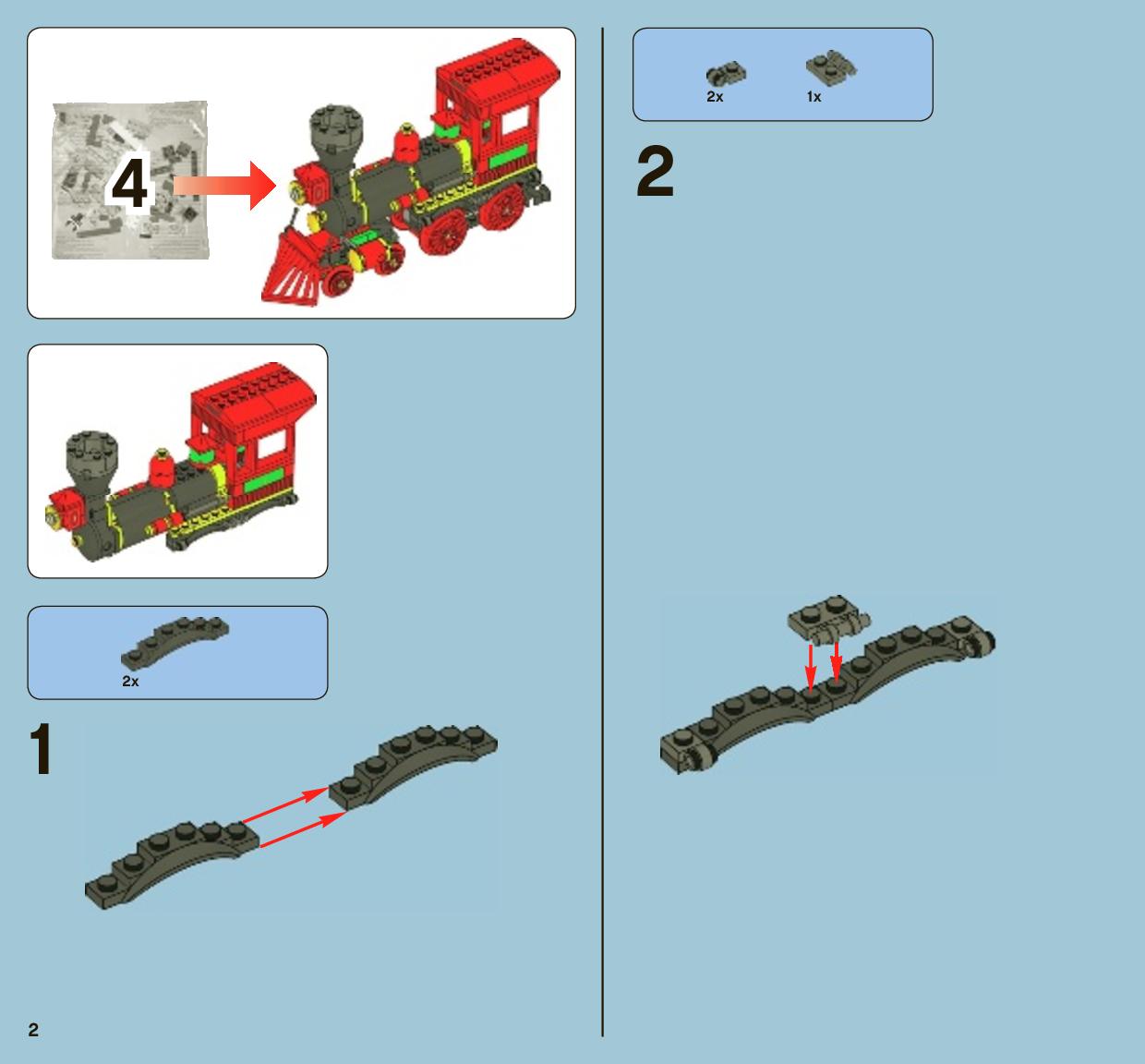 4

2x

1

2x 1x

2

2