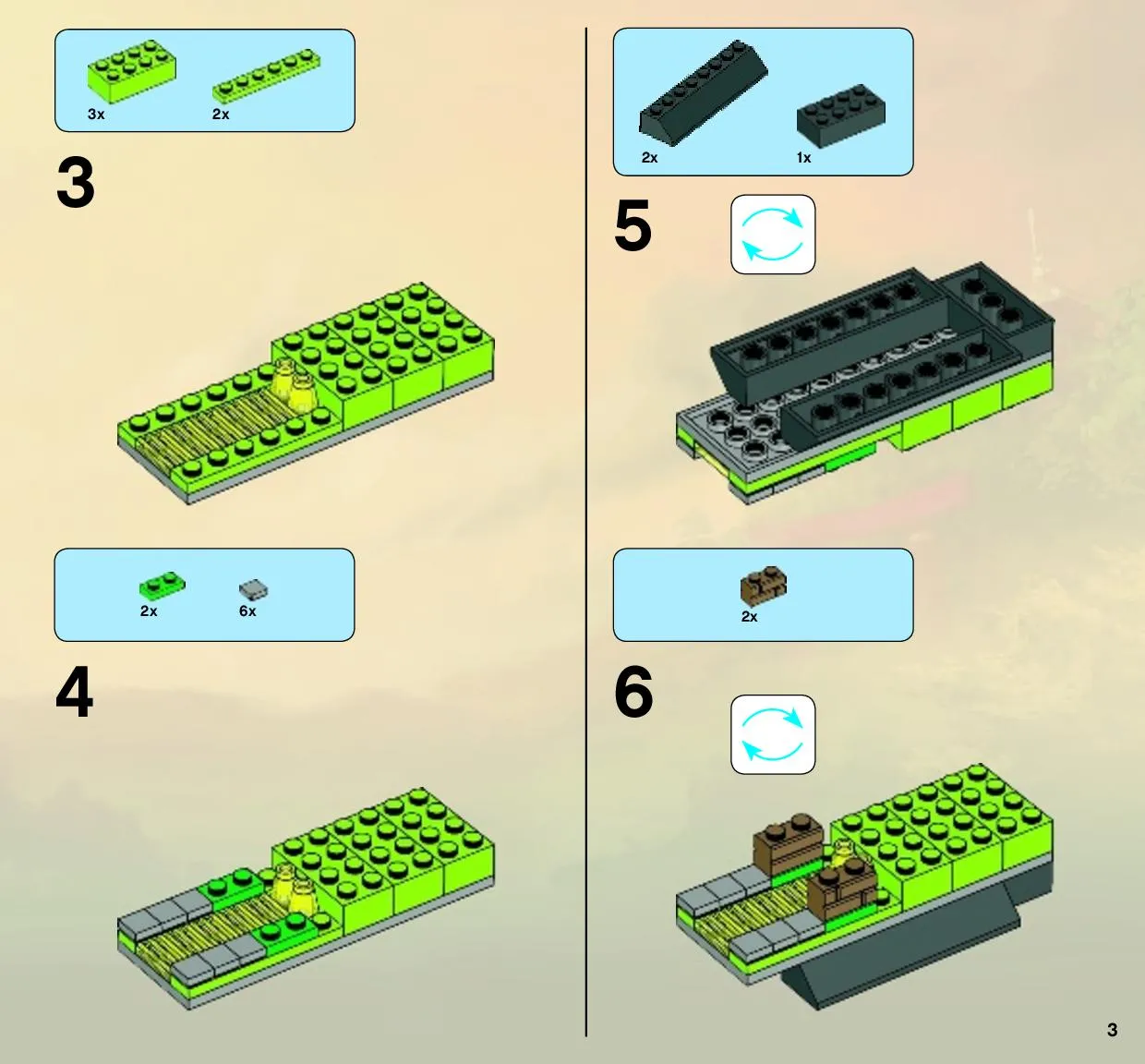 3x 2x

3

2x 6x

4

2x 1x

5

2x

6

3