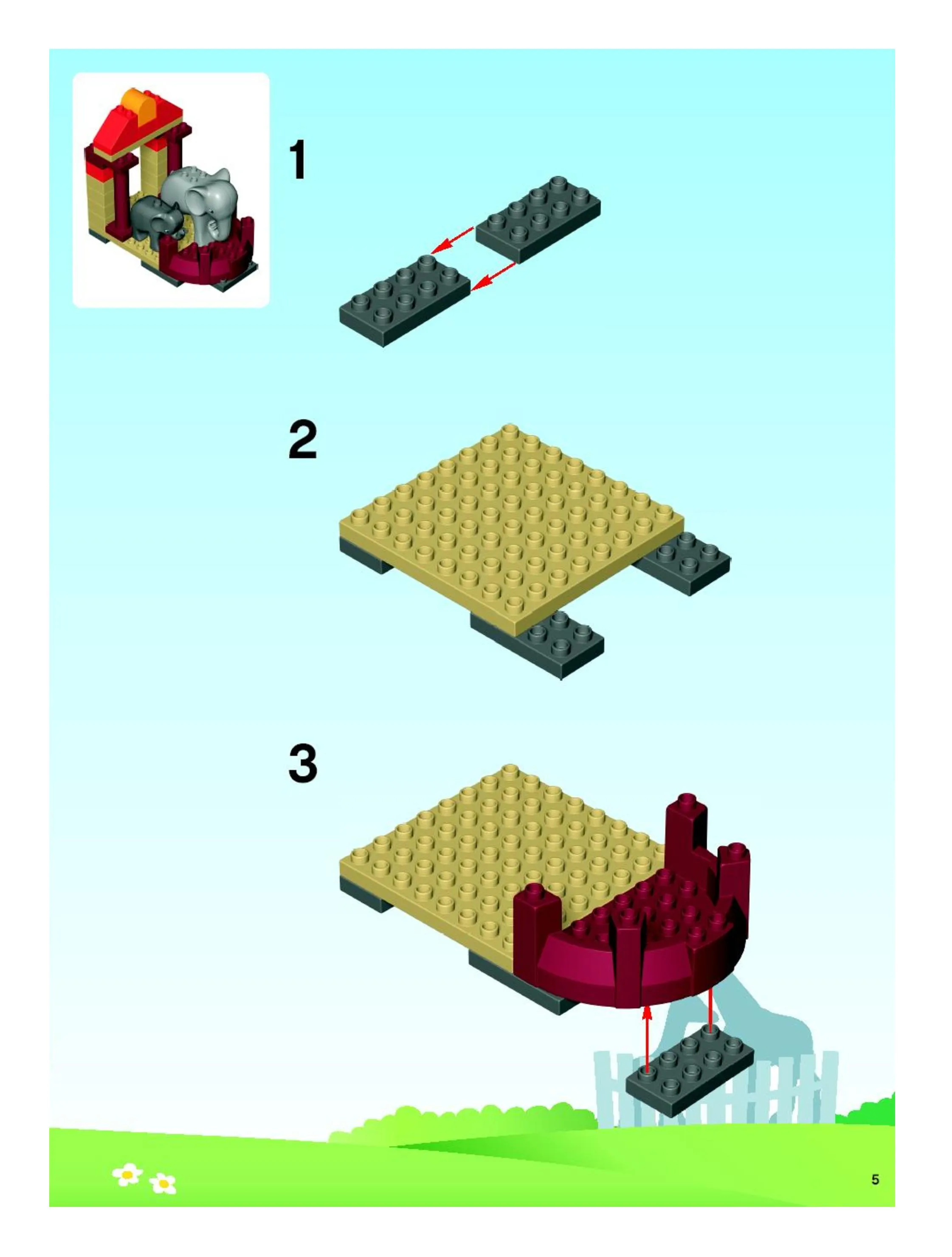 1

2

3

5