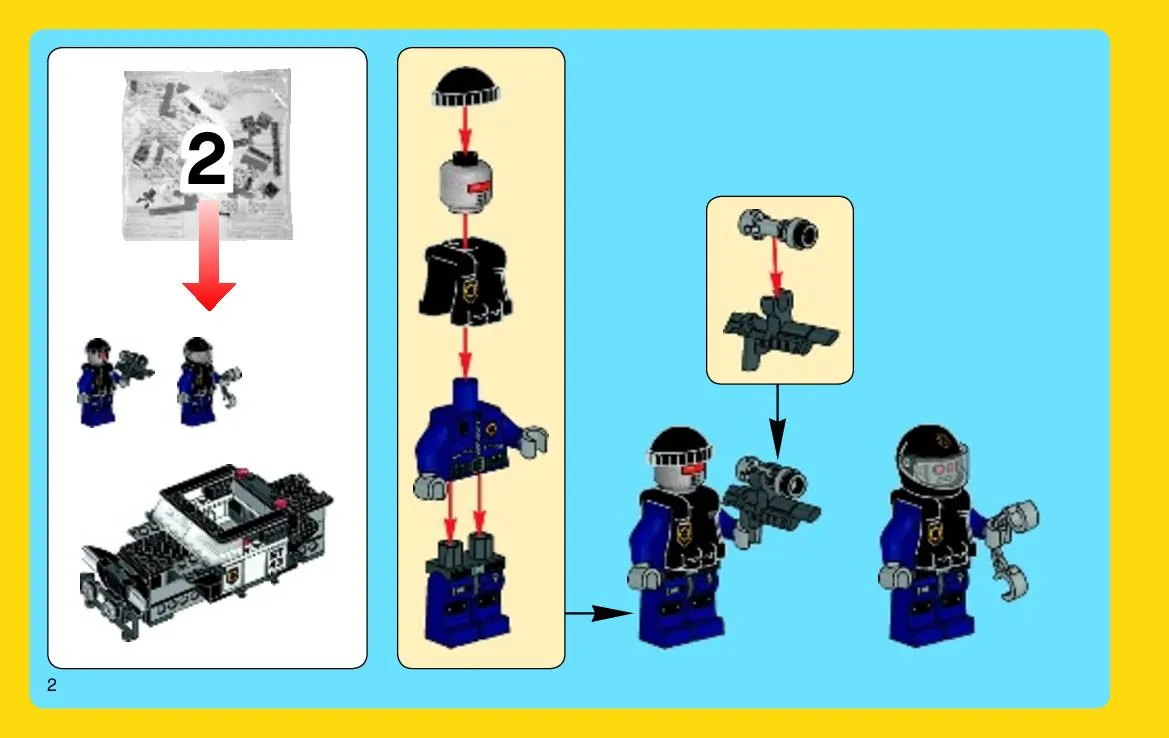 2

2