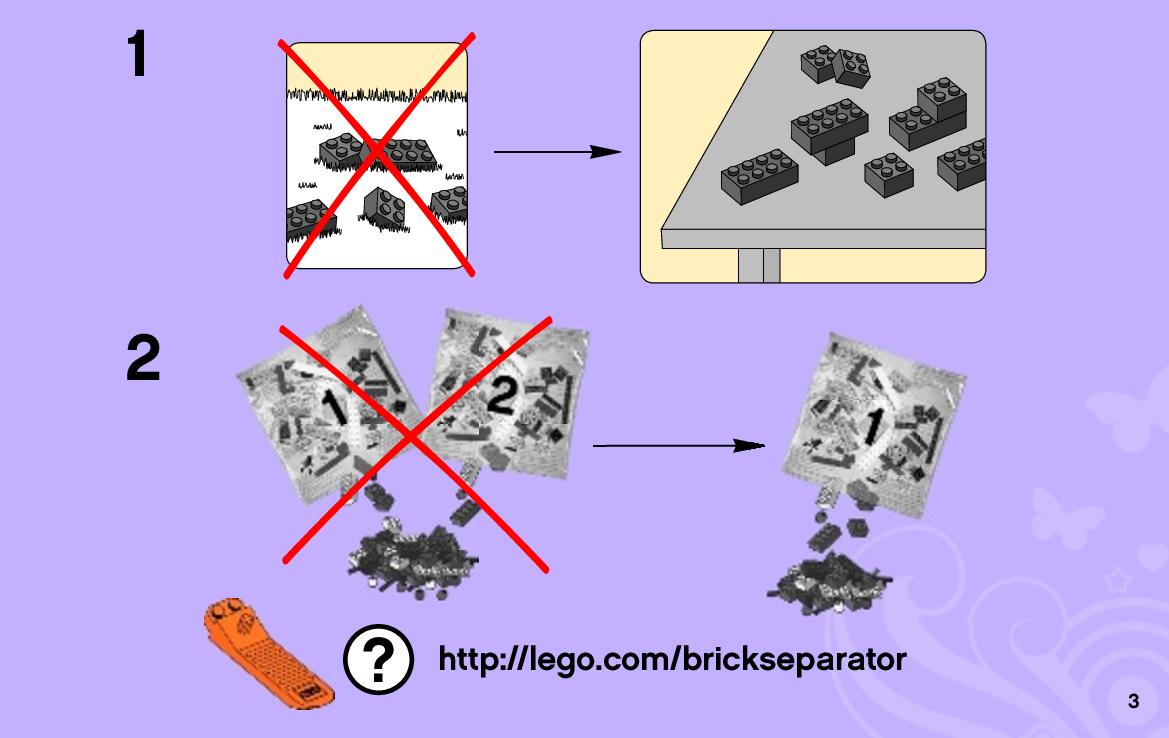 1

2

1 2

1

?

http://lego.com/brickseparator

3